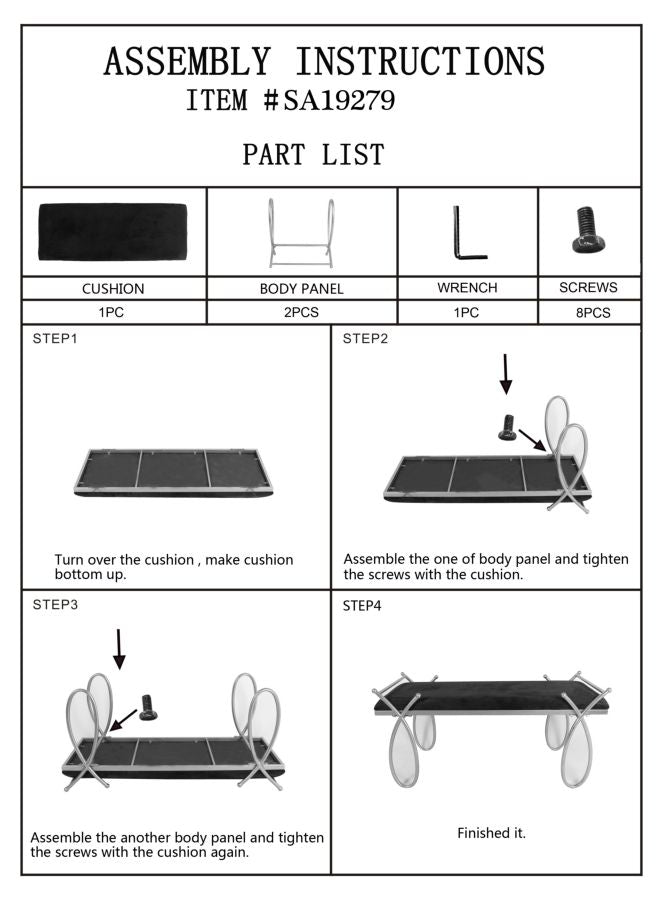 ASSEMBLY INSTRUCTIONS
ITEM #SA19279

PART LIST

| CUSHION | BODY PANEL | WRENCH | SCREWS |
|---|---|---|---|
| 1PC | 2PCS | 1PC | 8PCS |

STEP1

Turn over the cushion , make cushion bottom up.

STEP2

Assemble the one of body panel and tighten the screws with the cushion.

STEP3

Assemble the another body panel and tighten the screws with the cushion again.

STEP4

Finished it.