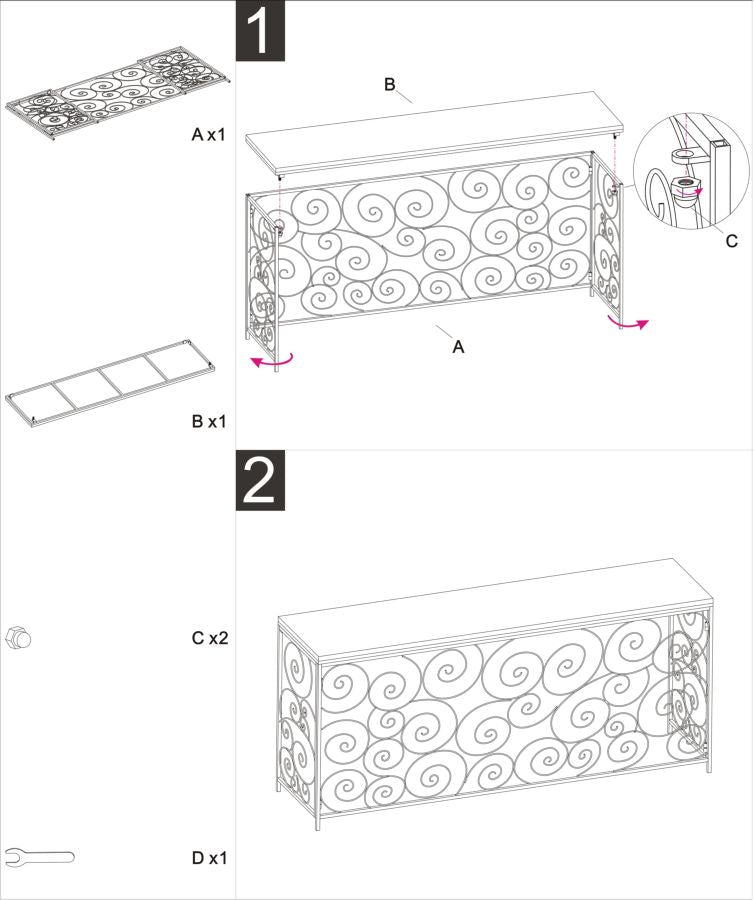 A x1

B x1

C x2

D x1

1

B

C

A

2