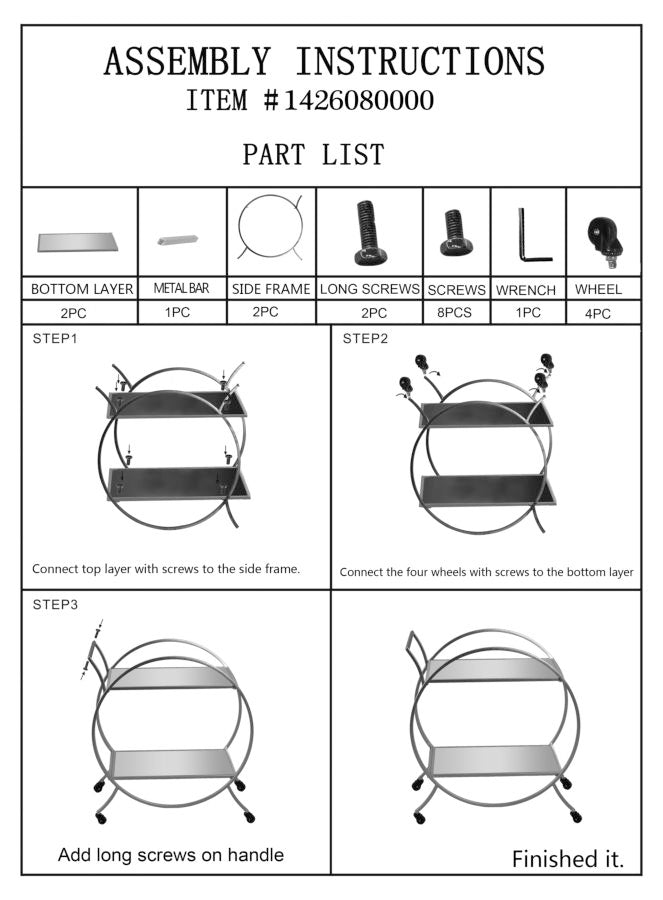 ASSEMBLY INSTRUCTIONS
ITEM #1426080000

PART LIST

| BOTTOM LAYER | METAL BAR | SIDE FRAME | LONG SCREWS | SCREWS | WRENCH | WHEEL |
|---|---|---|---|---|---|---|
| 2PC | 1PC | 2PC | 2PC | 8PCS | 1PC | 4PC |

STEP1

Connect top layer with screws to the side frame.

STEP2

Connect the four wheels with screws to the bottom layer

STEP3

Add long screws on handle

Finished it.