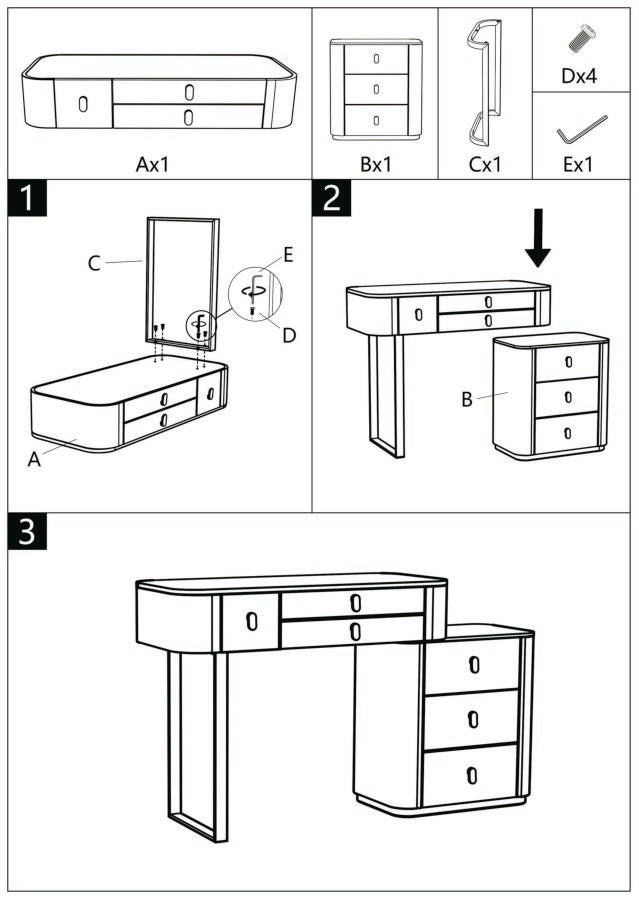 Ax1

Bx1

Cx1

Dx4

Ex1

1

C

E

D

A

2

B

3