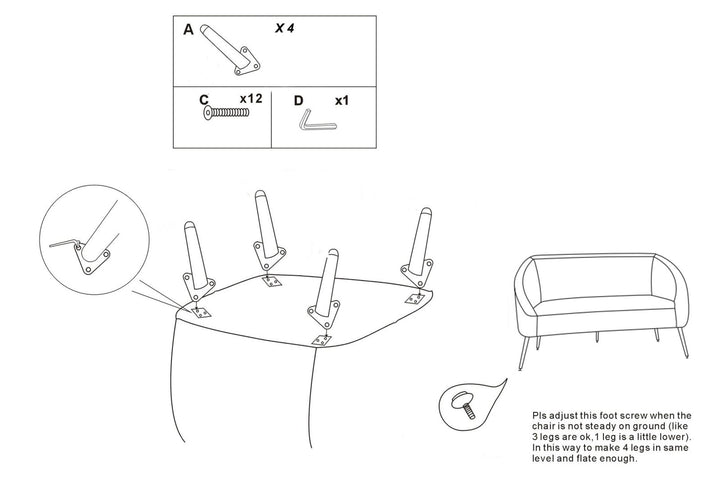 A X 4

C x12

D x1

Pls adjust this foot screw when the chair is not steady on ground (like 3 legs are ok,1 leg is a little lower). In this way to make 4 legs in same level and flate enough.