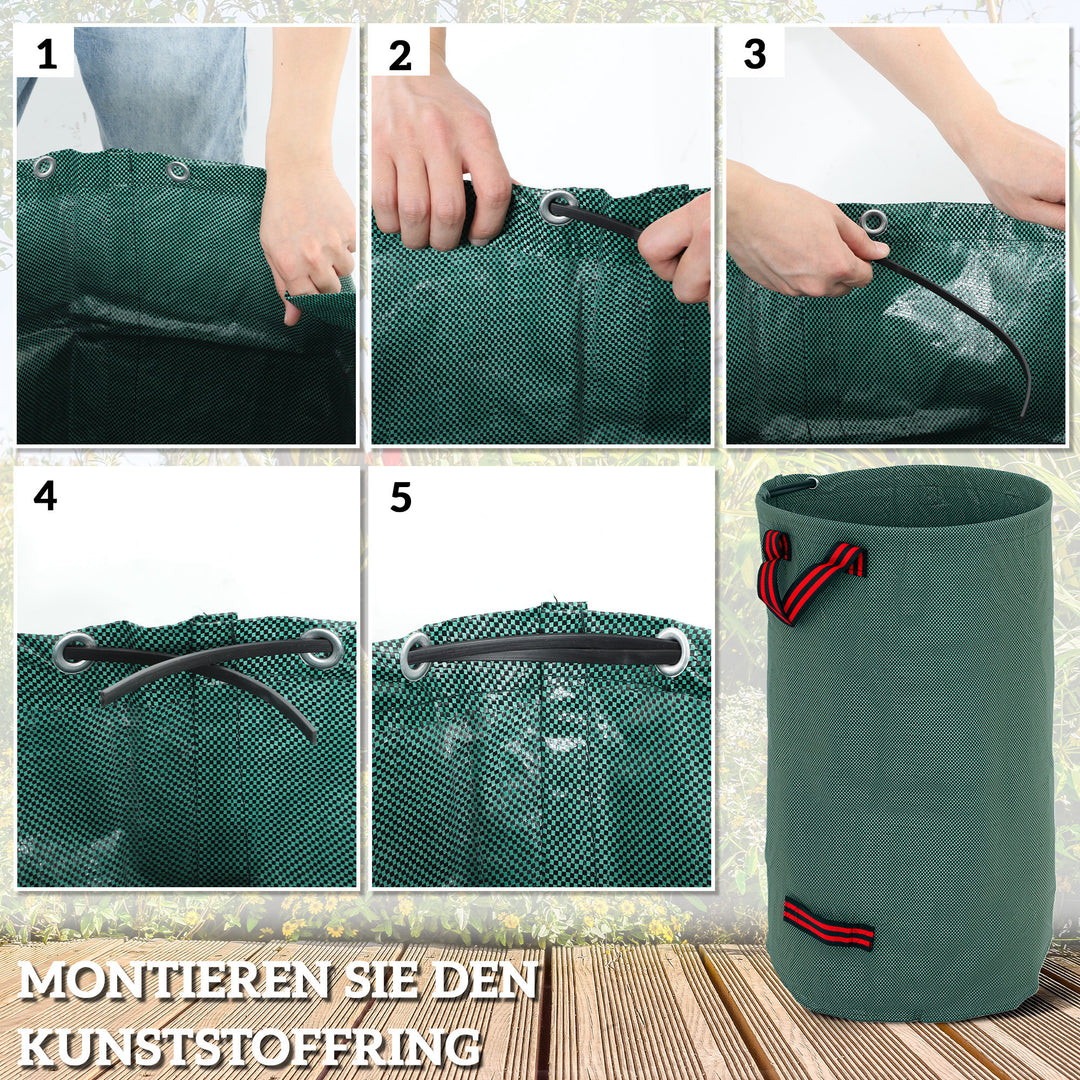 1
2
3
4
5

MONTIEREN SIE DEN KUNSTSTOFFRING