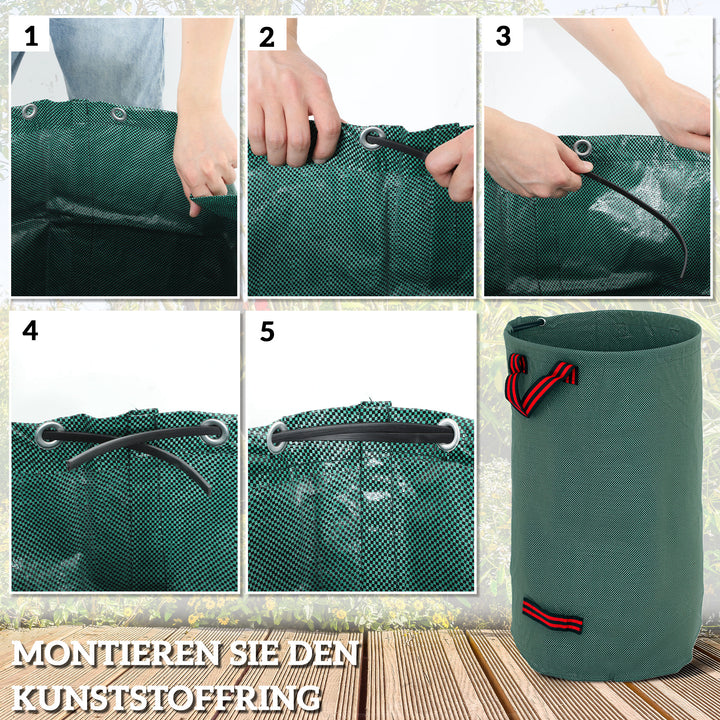 1

2

3

4

5

MONTIEREN SIE DEN KUNSTSTOFFRING