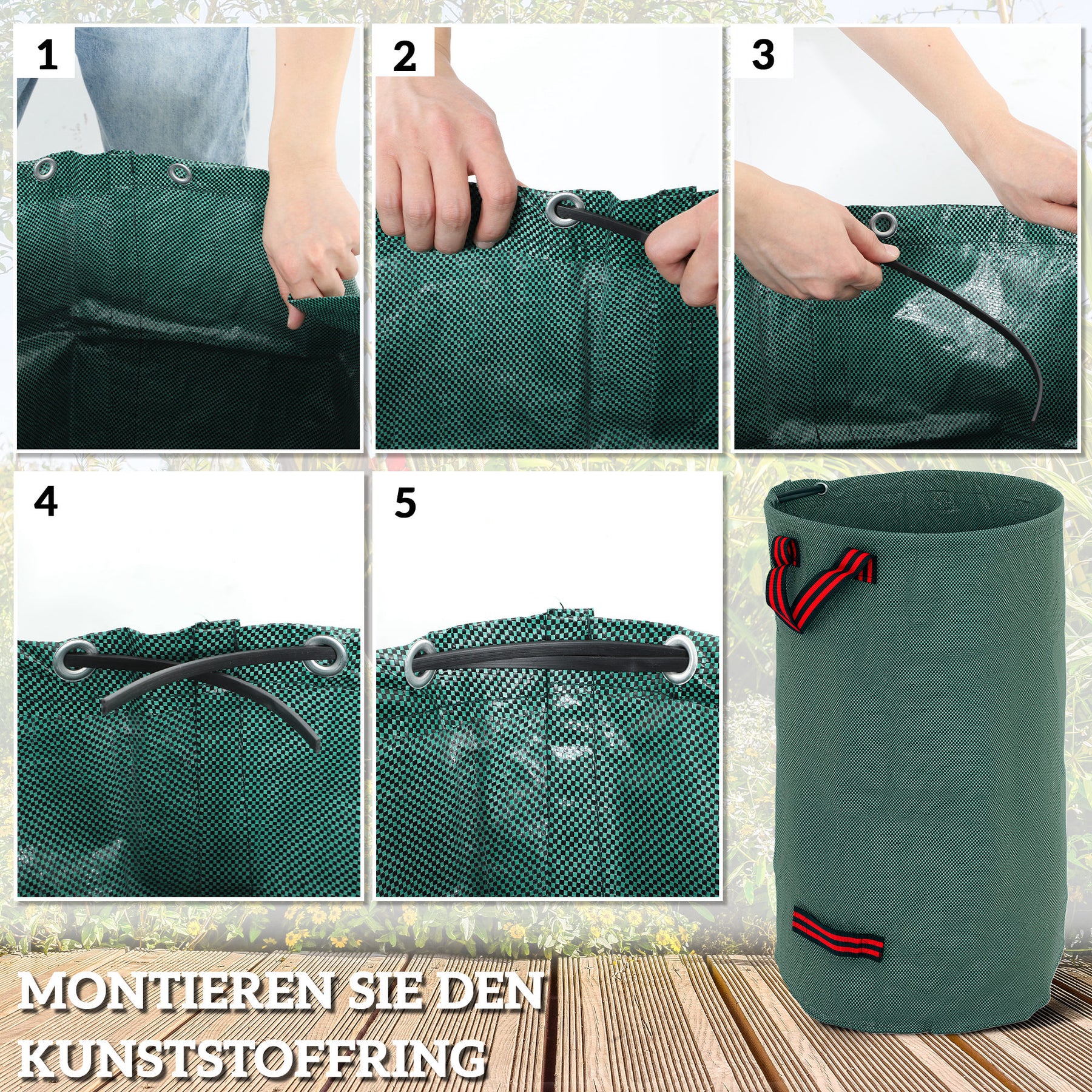 1

2

3

4

5

MONTIEREN SIE DEN KUNSTSTOFFRING