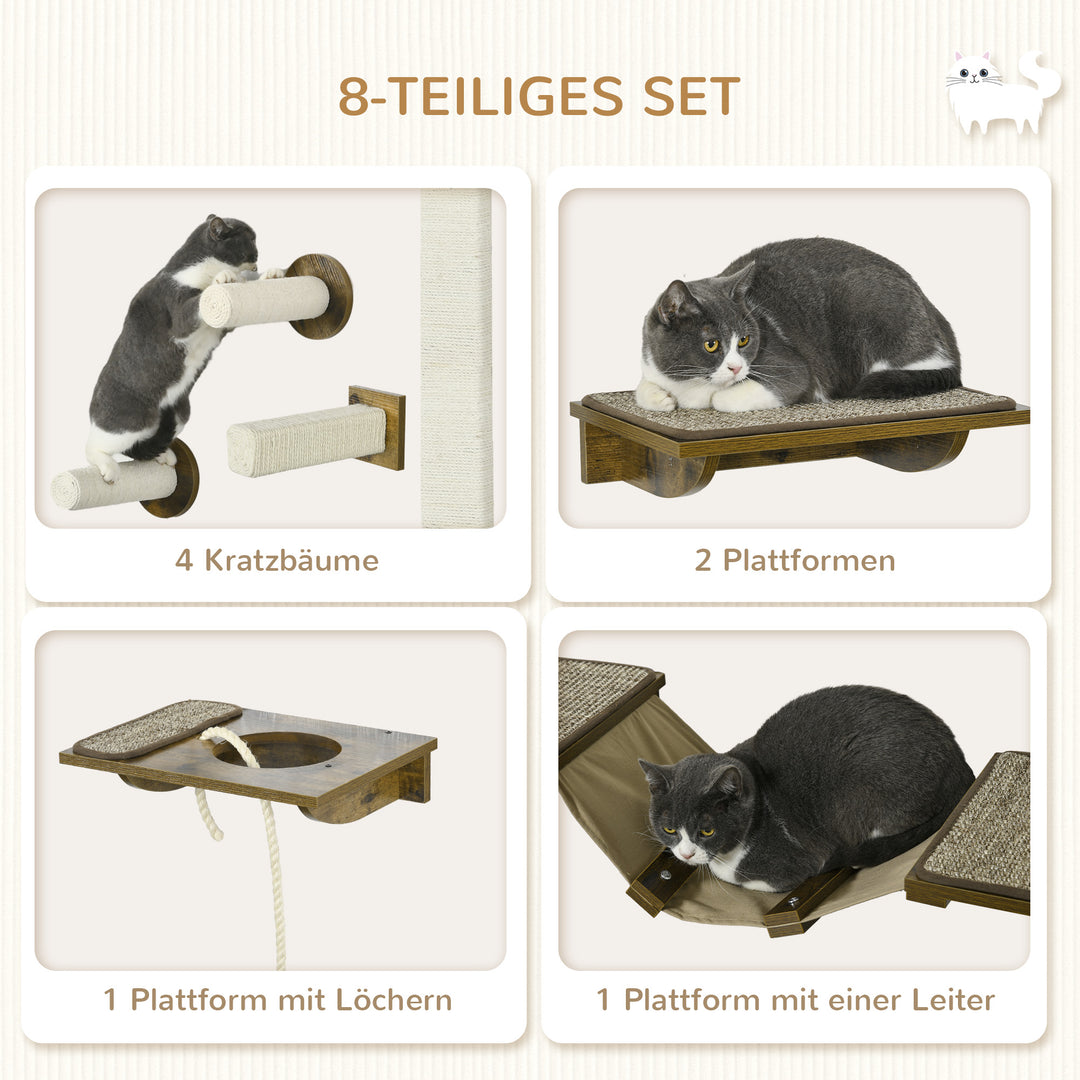 8-TEILIGES SET

4 Kratzbäume

2 Plattformen

1 Plattform mit Löchern

1 Plattform mit einer Leiter