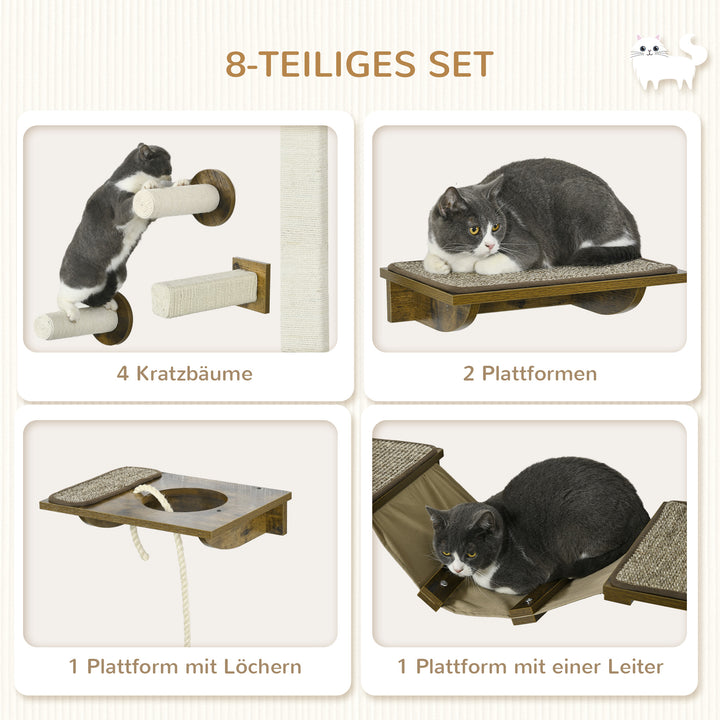 8-TEILIGES SET

4 Kratzbäume

2 Plattformen

1 Plattform mit Löchern

1 Plattform mit einer Leiter