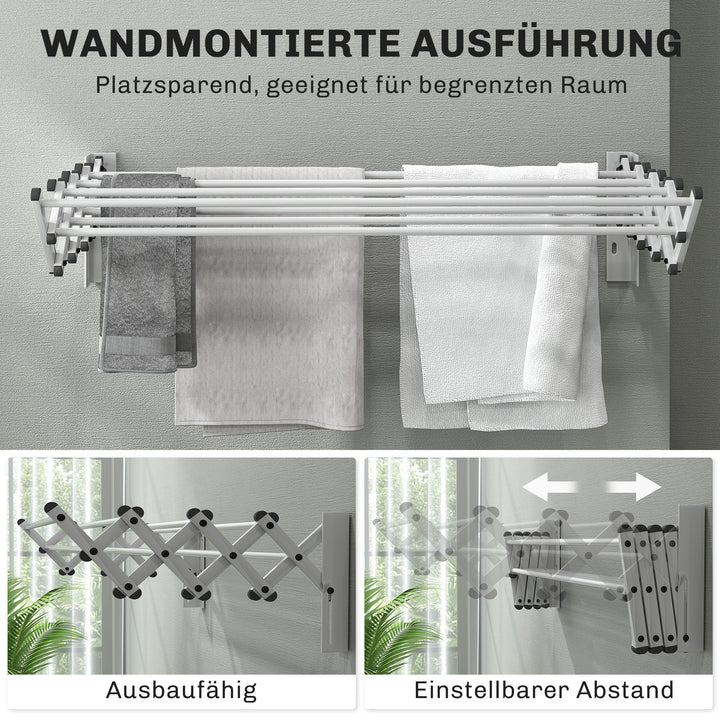 WANDMONTIERTE AUSFÜHRUNG
Platzsparend, geeignet für begrenzten Raum

Ausbaufähig

Einstellbarer Abstand