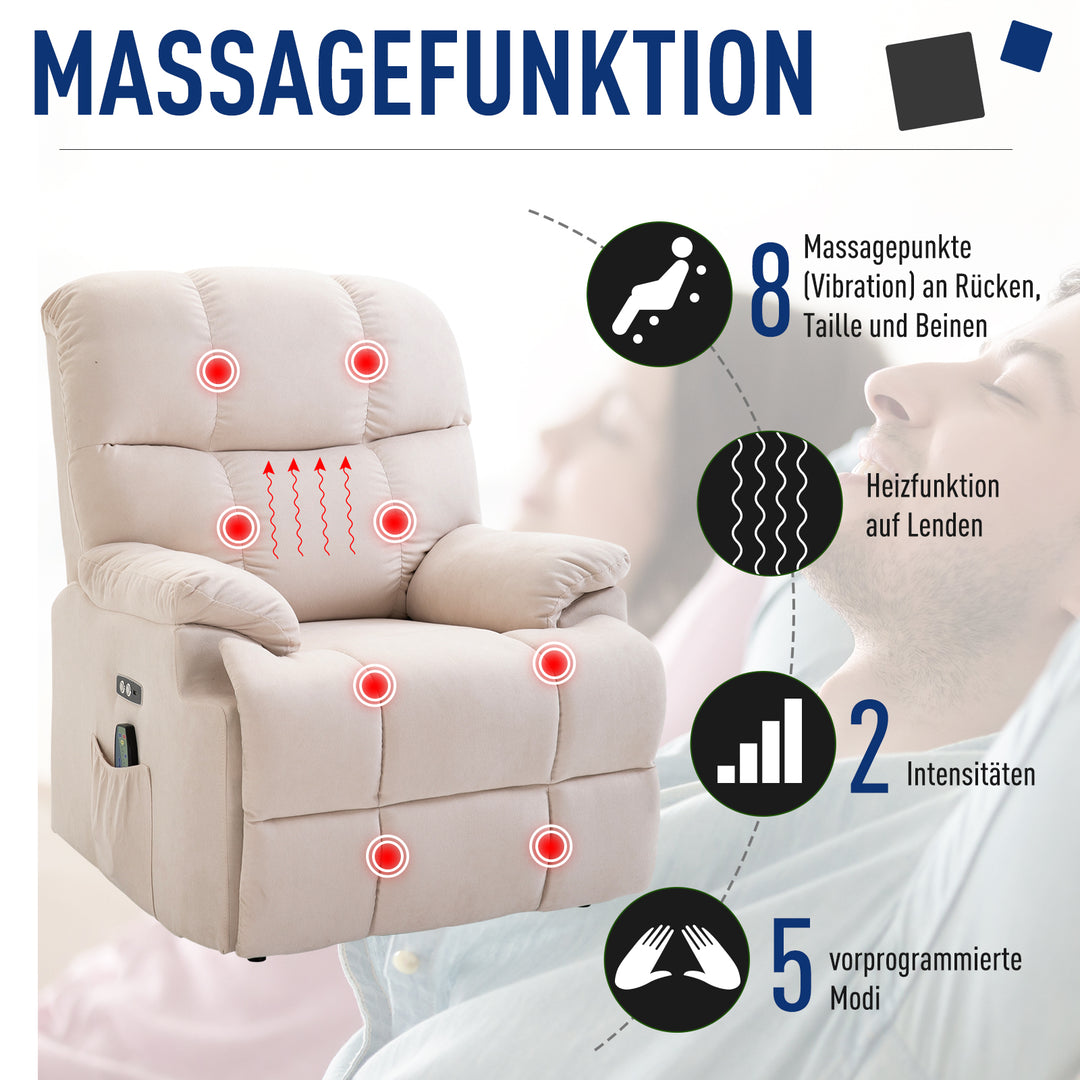 MASSAGEFUNKTION

8 Massagepunkte (Vibration) an Rücken, Taille und Beinen

Heizfunktion auf Lenden

2 Intensitäten

5 vorprogrammierte Modi