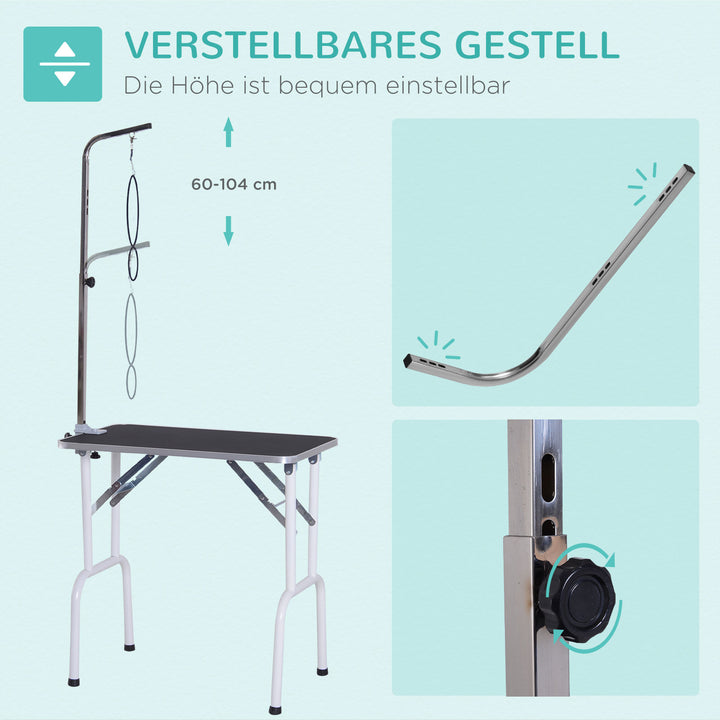 VERSTELLBARES GESTELL
Die Höhe ist bequem einstellbar

60-104 cm