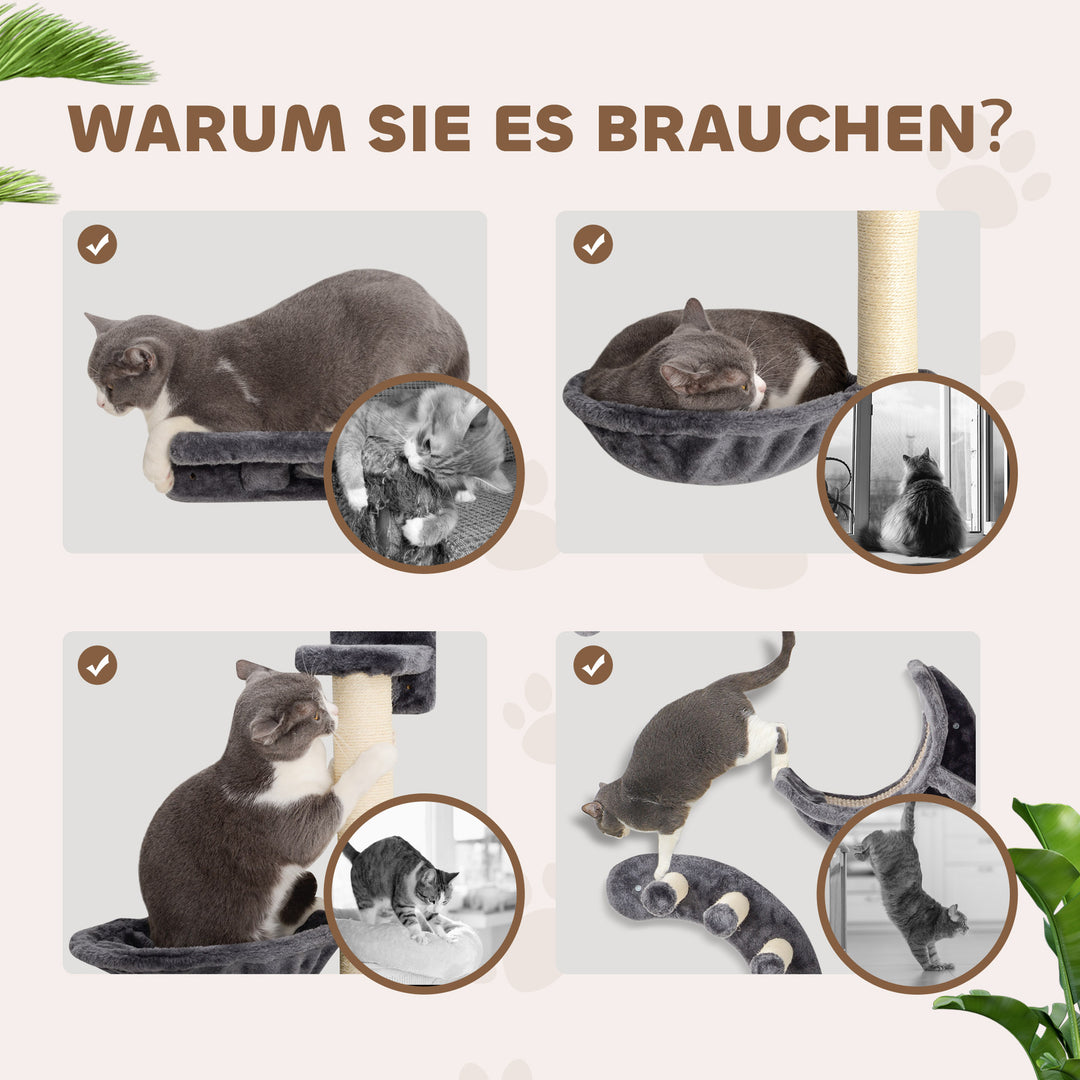 WARUM SIE ES BRAUCHEN?