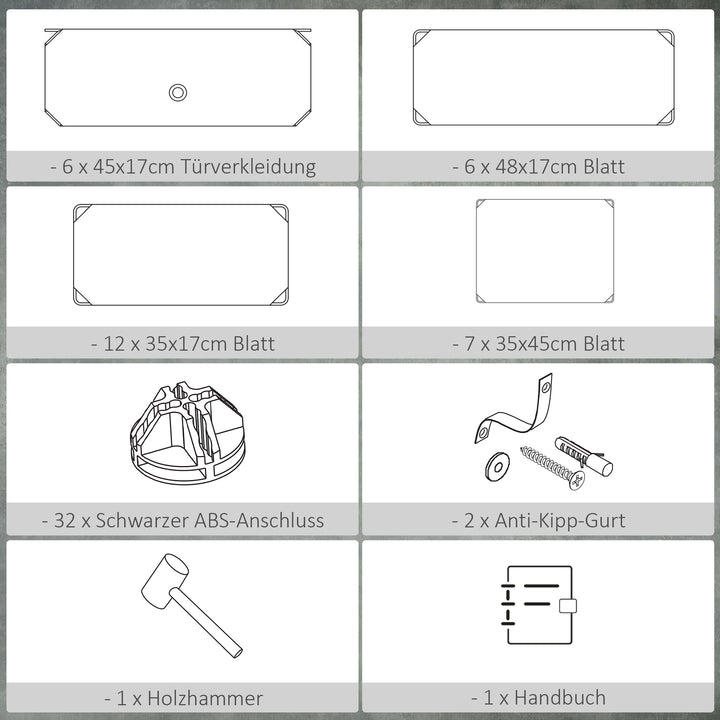 - 6 x 45x17cm Türverkleidung

- 6 x 48x17cm Blatt

- 12 x 35x17cm Blatt

- 7 x 35x45cm Blatt

- 32 x Schwarzer ABS-Anschluss

- 2 x Anti-Kipp-Gurt

- 1 x Holzhammer

- 1 x Handbuch