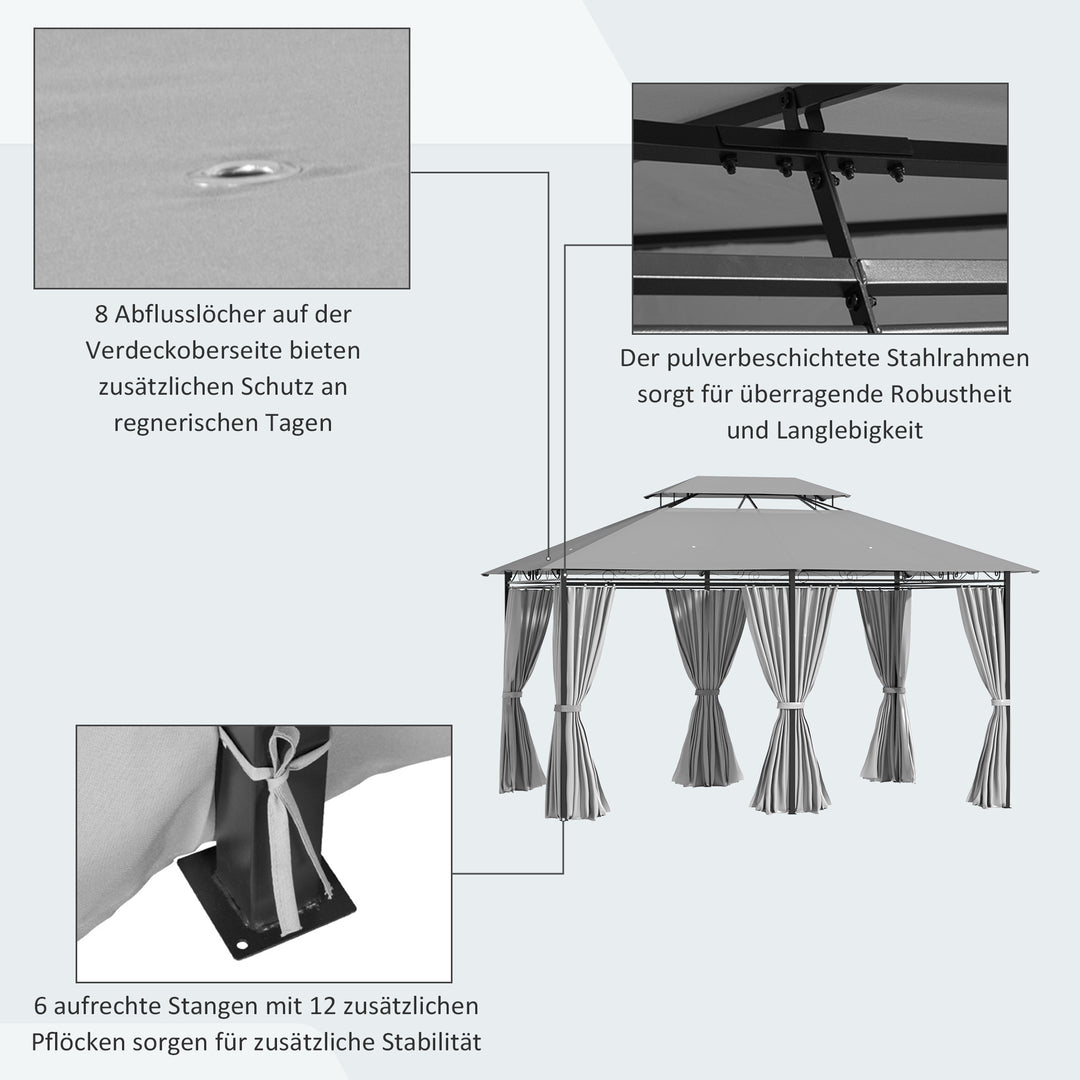 8 Abflusslöcher auf der Verdeckoberseite bieten zusätzlichen Schutz an regnerischen Tagen

Der pulverbeschichtete Stahlrahmen sorgt für überragende Robustheit und Langlebigkeit

6 aufrechte Stangen mit 12 zusätzlichen Pflöcken sorgen für zusätzliche Stabilität