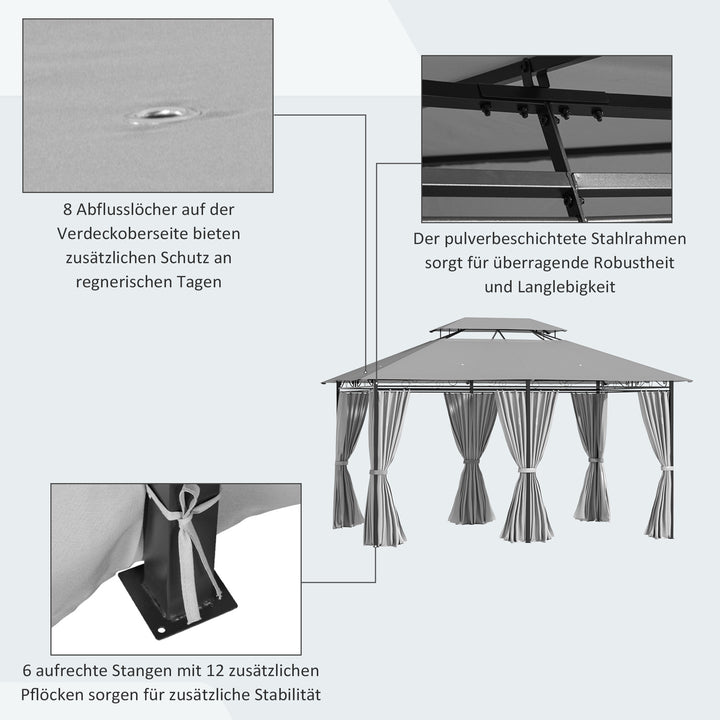 8 Abflusslöcher auf der Verdeckoberseite bieten zusätzlichen Schutz an regnerischen Tagen

Der pulverbeschichtete Stahlrahmen sorgt für überragende Robustheit und Langlebigkeit

6 aufrechte Stangen mit 12 zusätzlichen Pflöcken sorgen für zusätzliche Stabilität