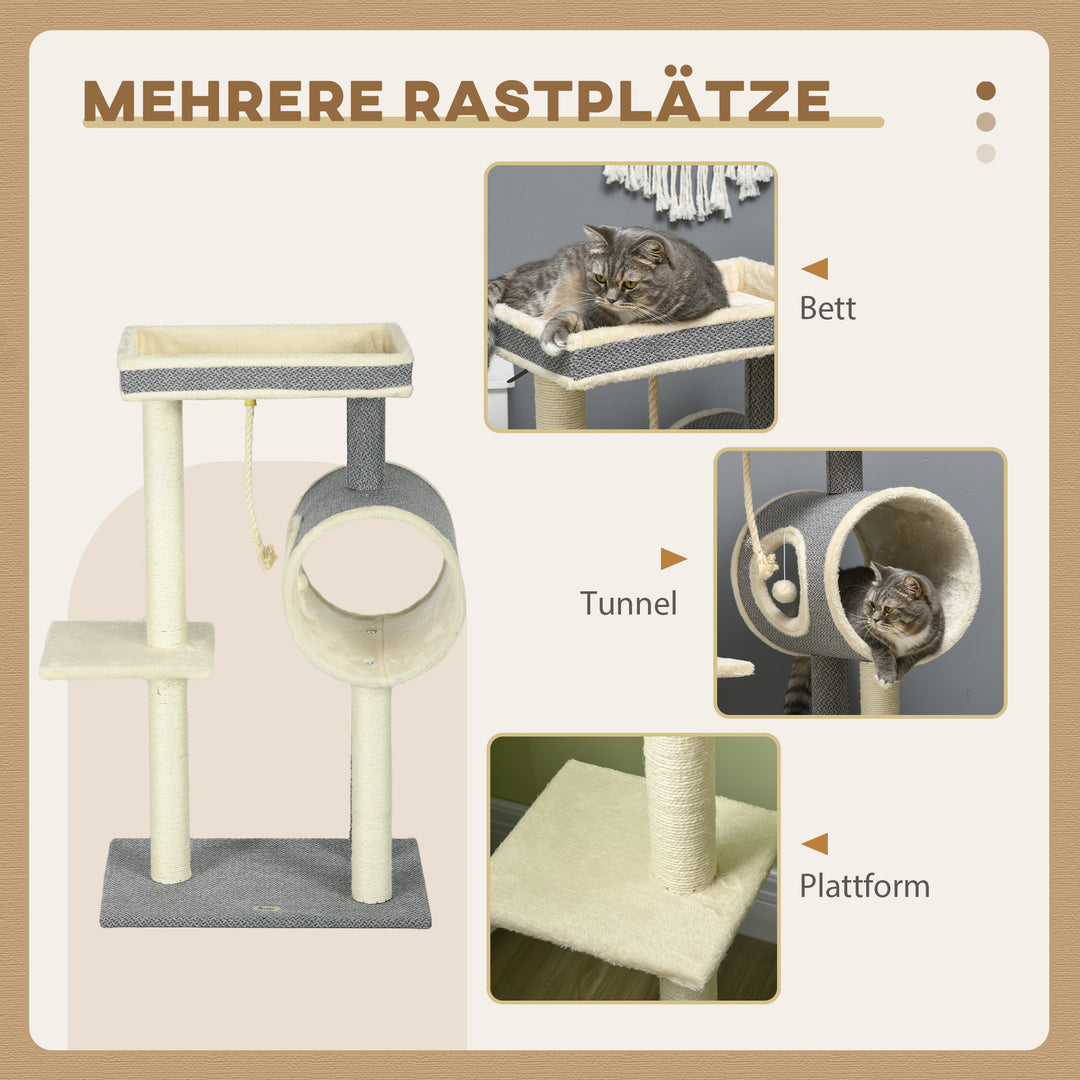 MEHRERE RASTPLÄTZE

Bett

Tunnel

Plattform