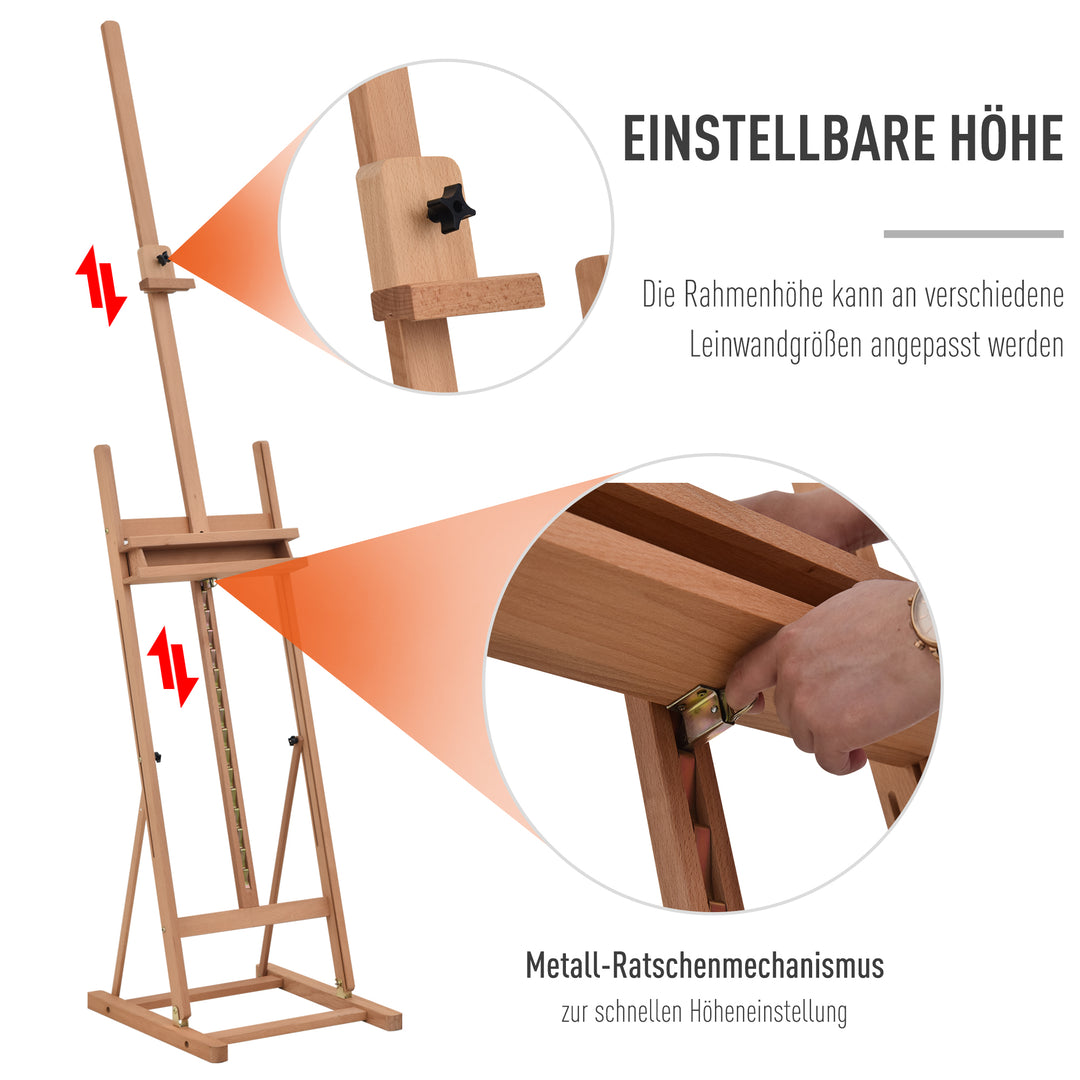 EINSTELLBARE HÖHE

Die Rahmenhöhe kann an verschiedene Leinwandgrößen angepasst werden

Metall-Ratschenmechanismus
zur schnellen Höheneinstellung