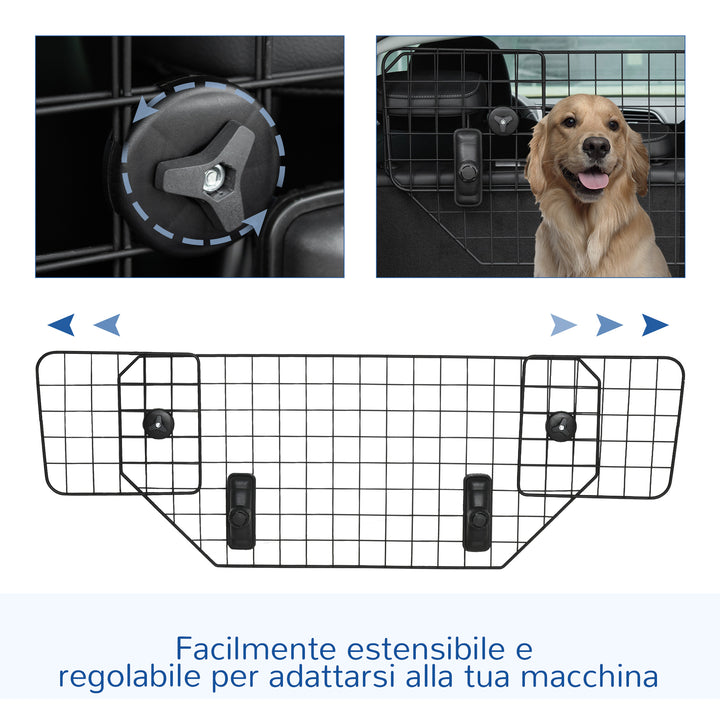 Facilmente estensibile e regolabile per adattarsi alla tua macchina