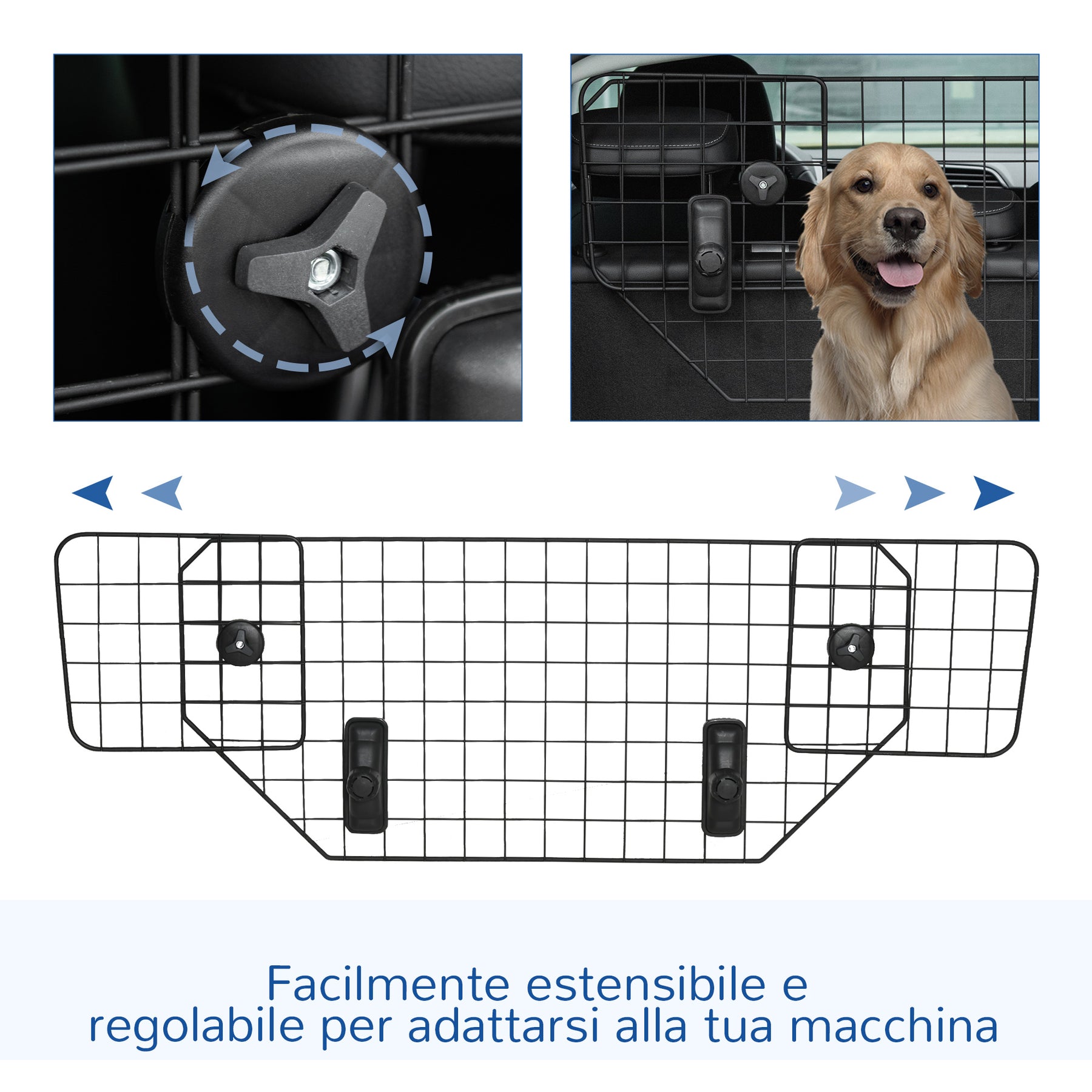 Facilmente estensibile e regolabile per adattarsi alla tua macchina