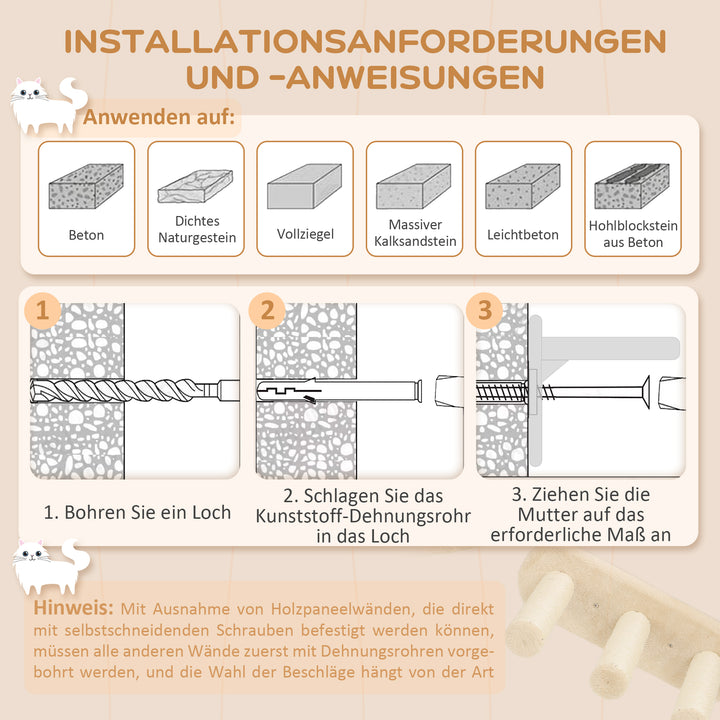 INSTALLATIONSANFORDERUNGEN UND -ANWEISUNGEN

Anwenden auf:

Beton

Dichtes Naturgestein

Vollziegel

Massiver Kalksandstein

Leichtbeton

Hohlblockstein aus Beton

1

2

3

1. Bohren Sie ein Loch

2. Schlagen Sie das Kunststoff-Dehnungsrohr in das Loch

3. Ziehen Sie die Mutter auf das erforderliche Maß an

Hinweis: Mit Ausnahme von Holzpaneelwänden, die direkt mit selbstschneidenden Schrauben befestigt werden können, müssen alle anderen Wände zuerst mit Dehnungsrohren vorgebohrt werden, und die Wahl der Beschläge hängt von der Art