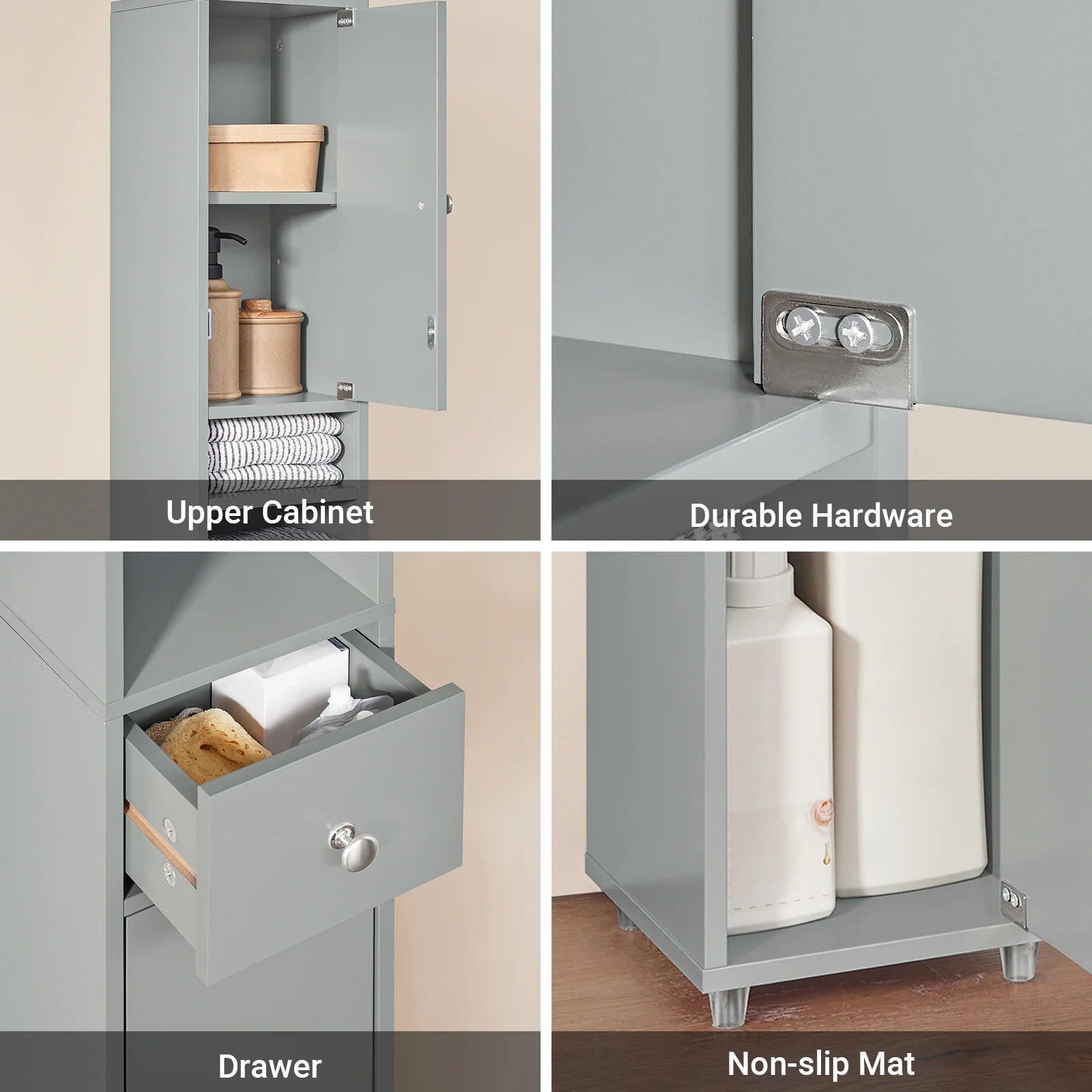 Upper Cabinet

Durable Hardware

Drawer

Non-slip Mat