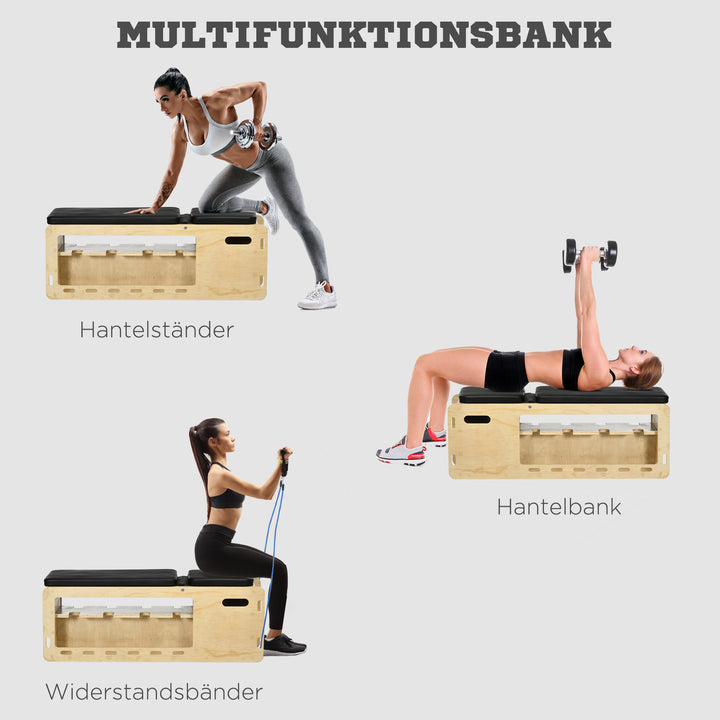 MULTIFUNKTIONSBANK

Hantelständer

Hantelbank

Widerstandsbänder