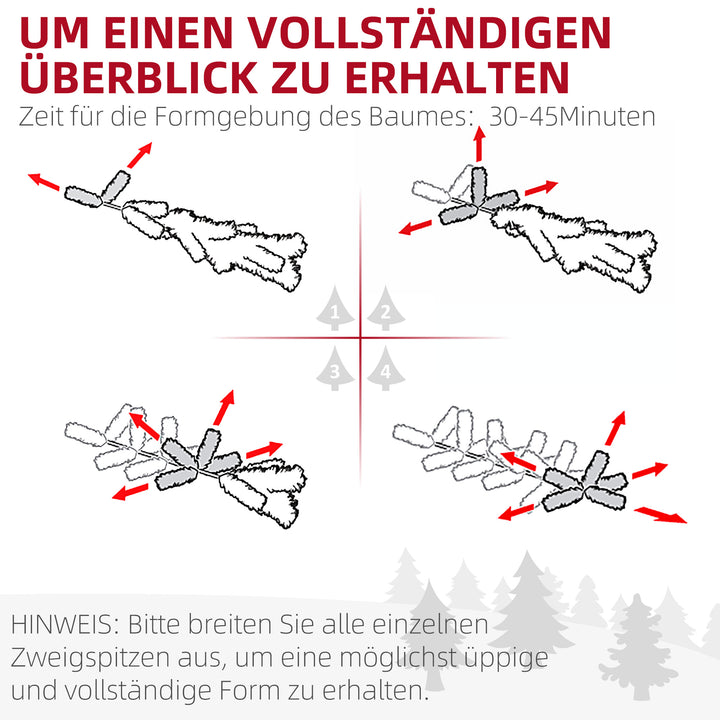 UM EINEN VOLLSTÄNDIGEN ÜBERBLICK ZU ERHALTEN

Zeit für die Formgebung des Baumes: 30-45Minuten

1 2 3 4

HINWEIS: Bitte breiten Sie alle einzelnen Zweigspitzen aus, um eine möglichst üppige und vollständige Form zu erhalten.