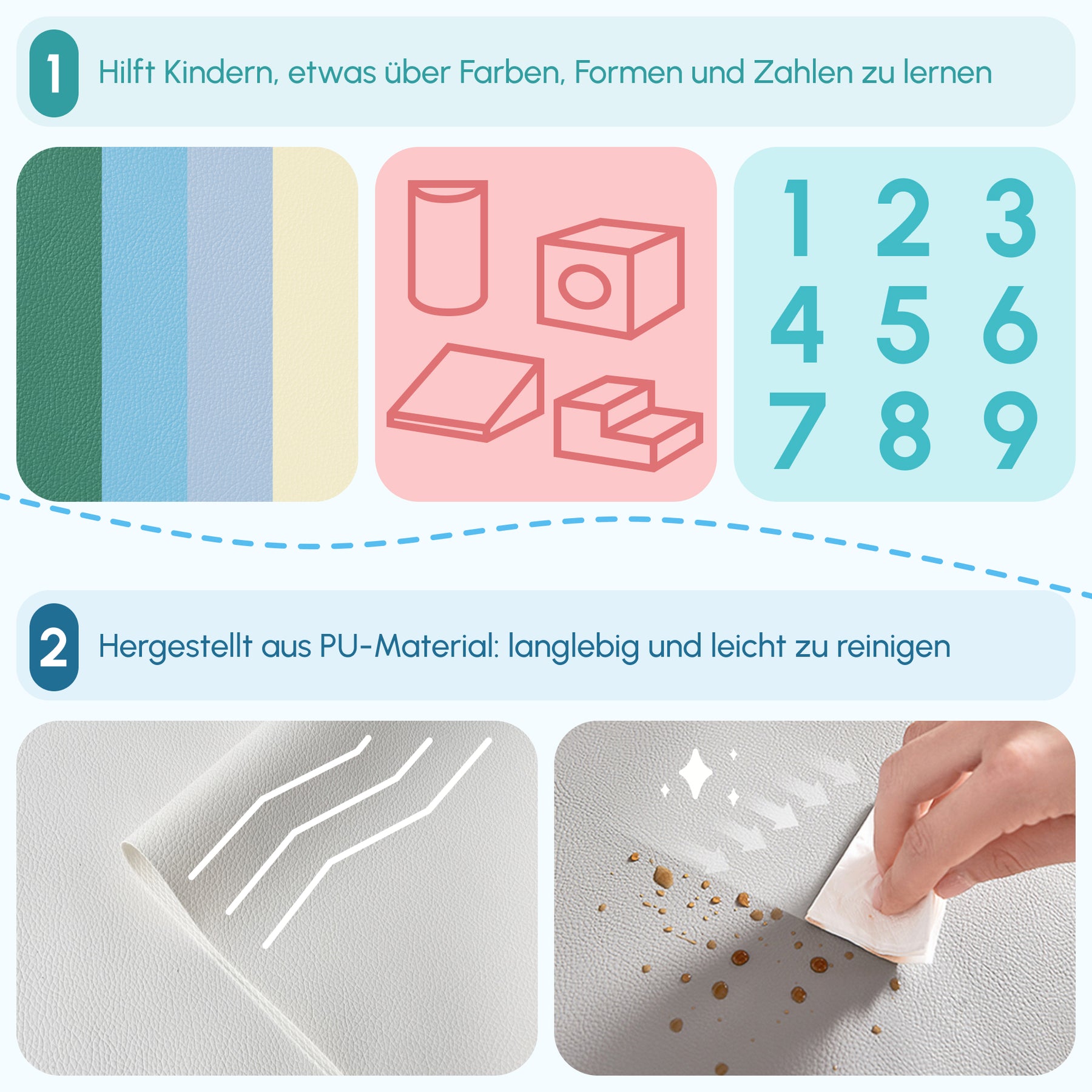 1 Hilft Kindern, etwas über Farben, Formen und Zahlen zu lernen

1 2 3
4 5 6
7 8 9

2 Hergestellt aus PU-Material: langlebig und leicht zu reinigen