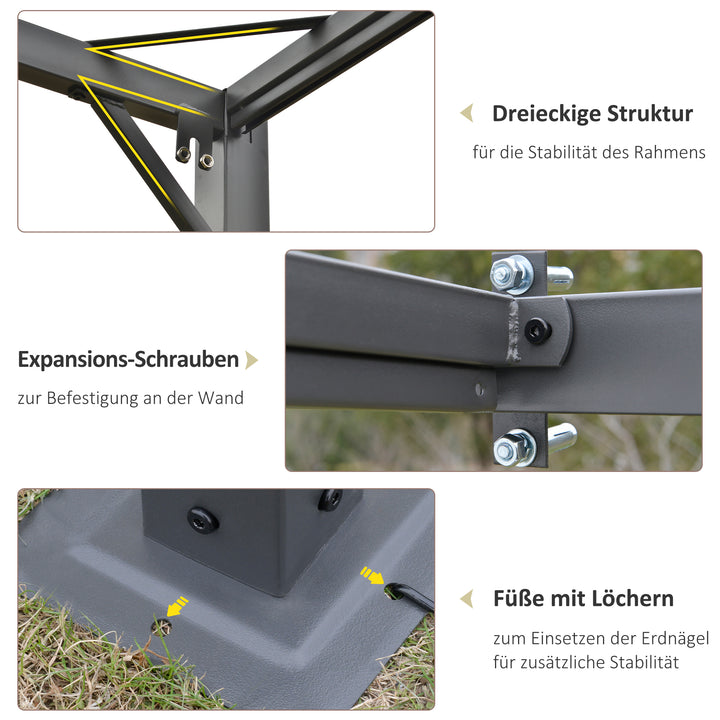 Dreieckige Struktur

für die Stabilität des Rahmens

Expansions-Schrauben

zur Befestigung an der Wand

Füße mit Löchern

zum Einsetzen der Erdnägel für zusätzliche Stabilität