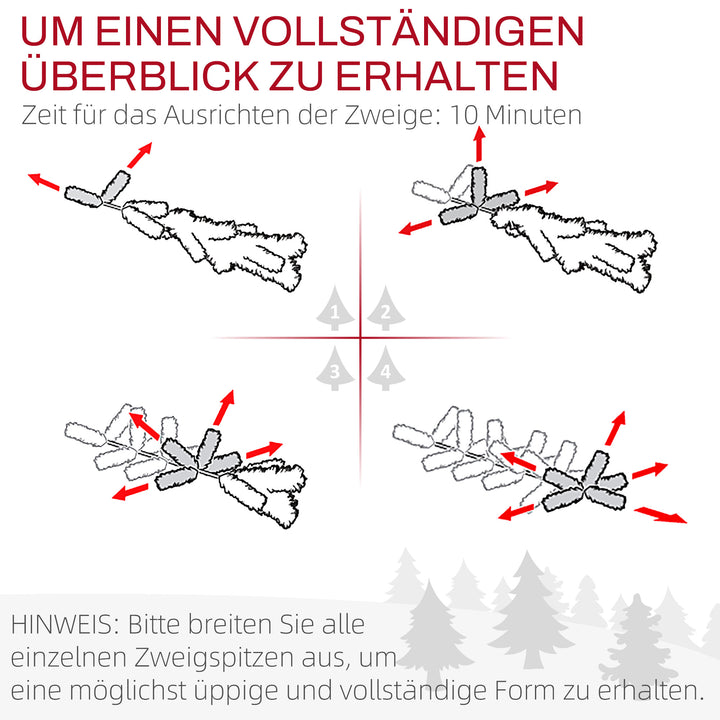 UM EINEN VOLLSTÄNDIGEN ÜBERBLICK ZU ERHALTEN
Zeit für das Ausrichten der Zweige: 10 Minuten

1
2
3
4

HINWEIS: Bitte breiten Sie alle einzelnen Zweigspitzen aus, um eine möglichst üppige und vollständige Form zu erhalten.