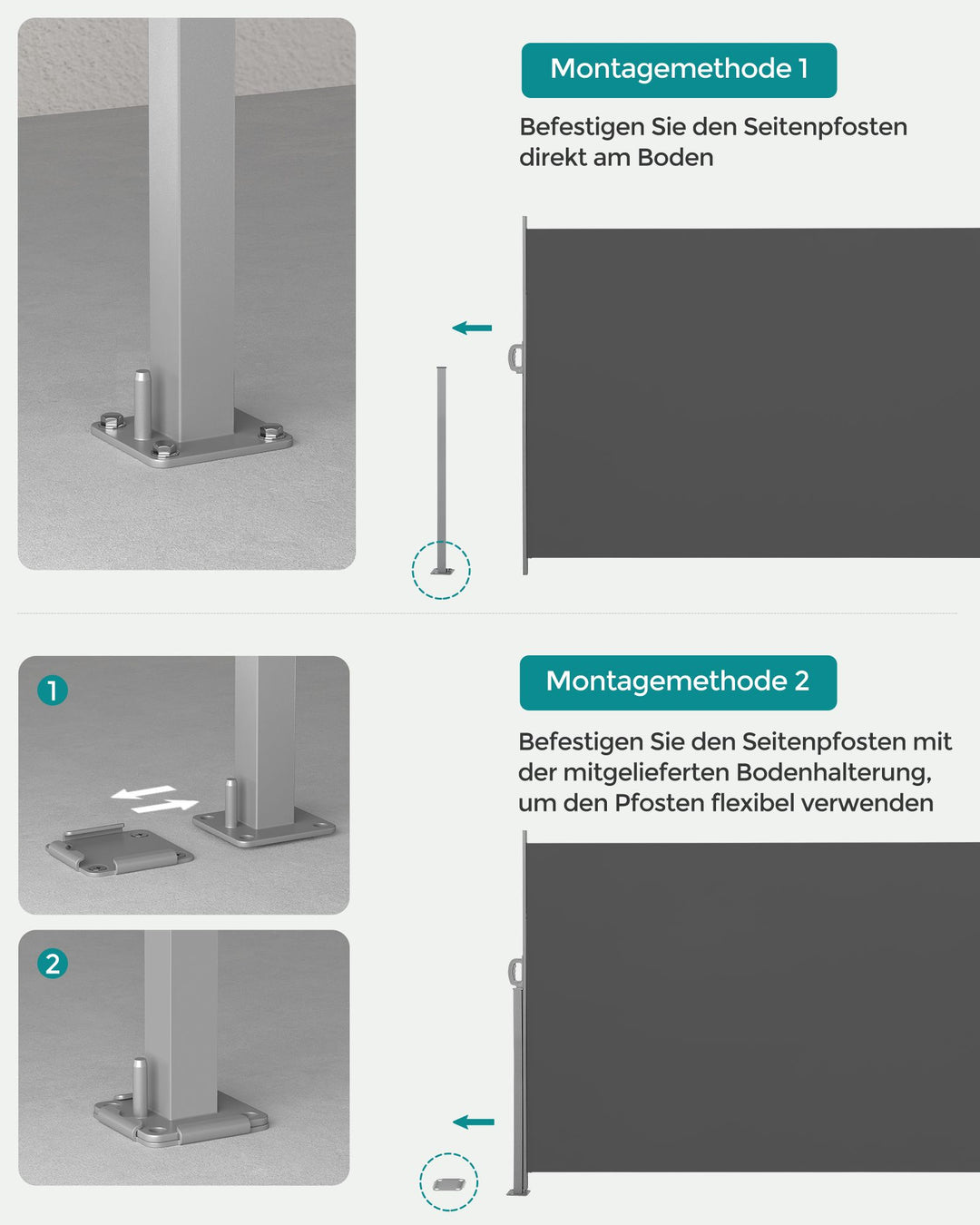 Montagemethode 1

Befestigen Sie den Seitenpfosten direkt am Boden

1

2

Montagemethode 2

Befestigen Sie den Seitenpfosten mit der mitgelieferten Bodenhalterung, um den Pfosten flexibel verwenden