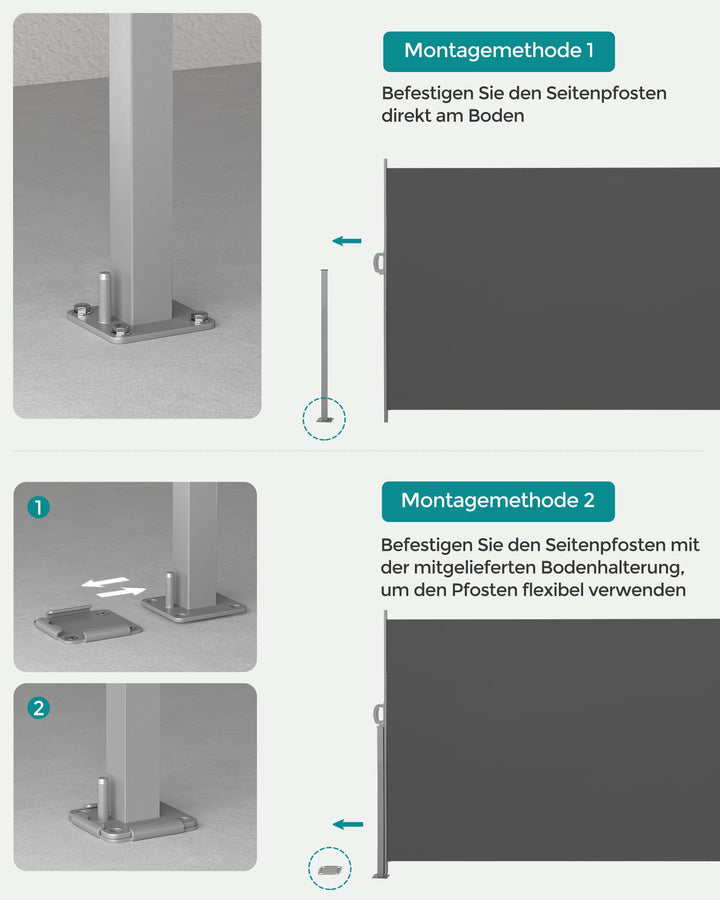 Montagemethode 1

Befestigen Sie den Seitenpfosten direkt am Boden

1

2

Montagemethode 2

Befestigen Sie den Seitenpfosten mit der mitgelieferten Bodenhalterung, um den Pfosten flexibel verwenden