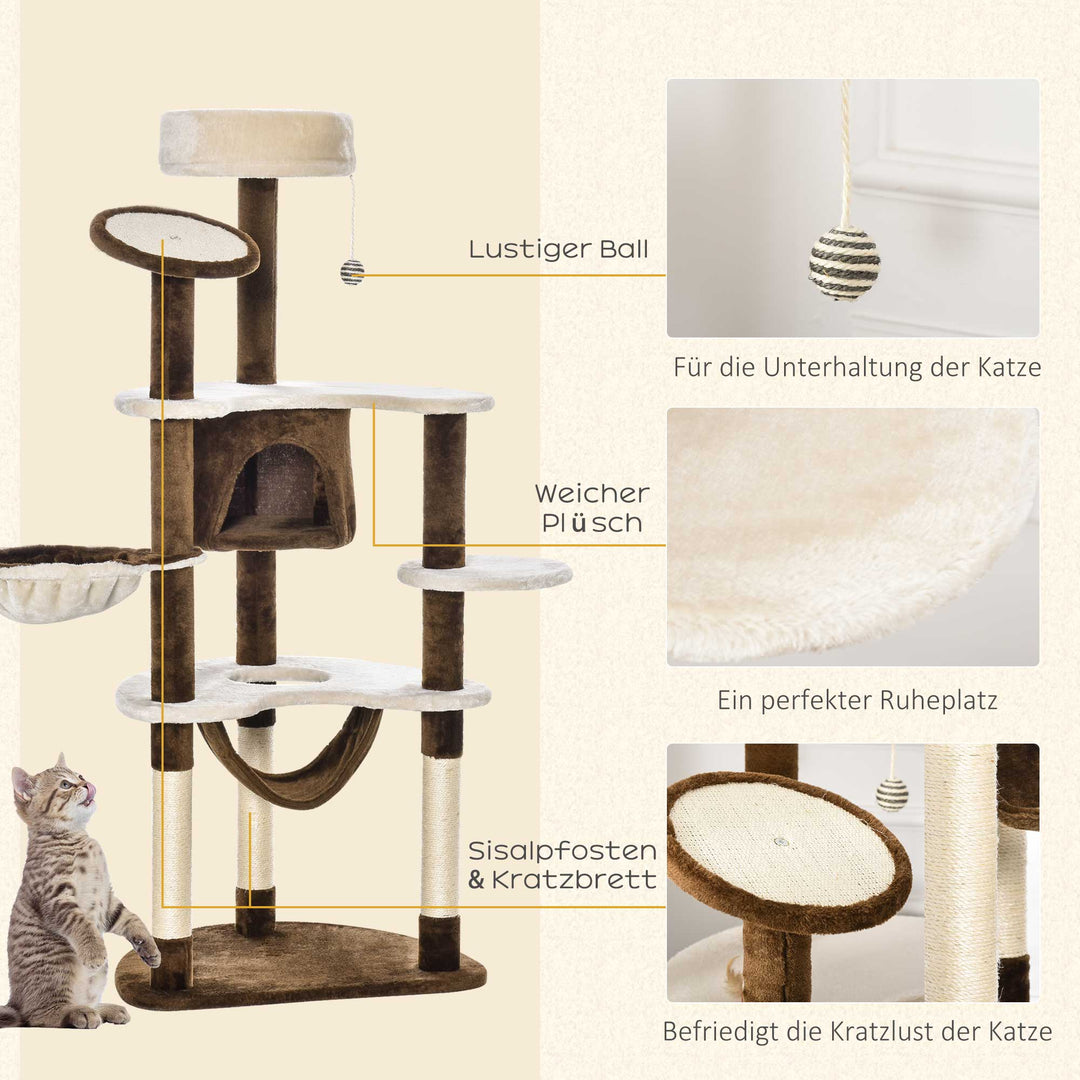 Lustiger Ball

Für die Unterhaltung der Katze

Weicher Plüsch

Ein perfekter Ruheplatz

Sisalpfosten & Kratzbrett

Befriedigt die Kratzlust der Katze