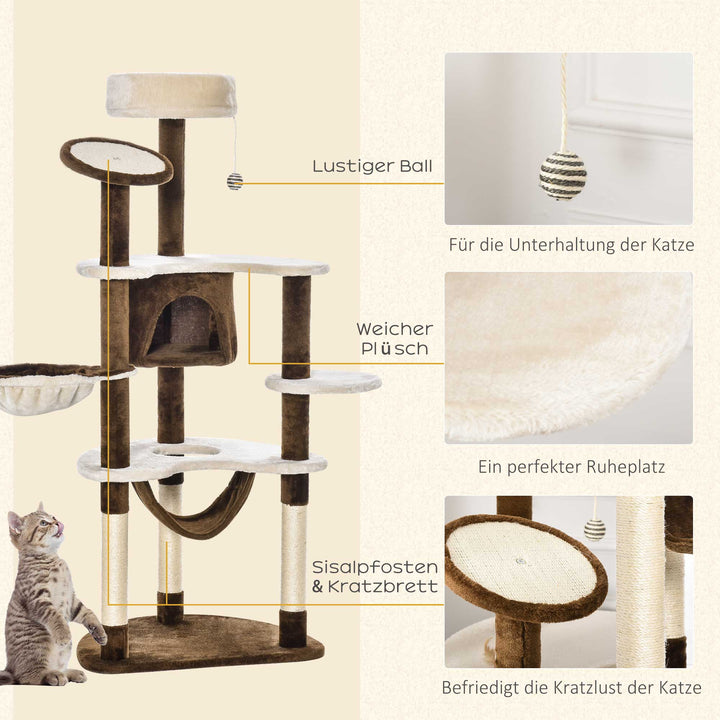 Lustiger Ball

Für die Unterhaltung der Katze

Weicher Plüsch

Ein perfekter Ruheplatz

Sisalpfosten & Kratzbrett

Befriedigt die Kratzlust der Katze