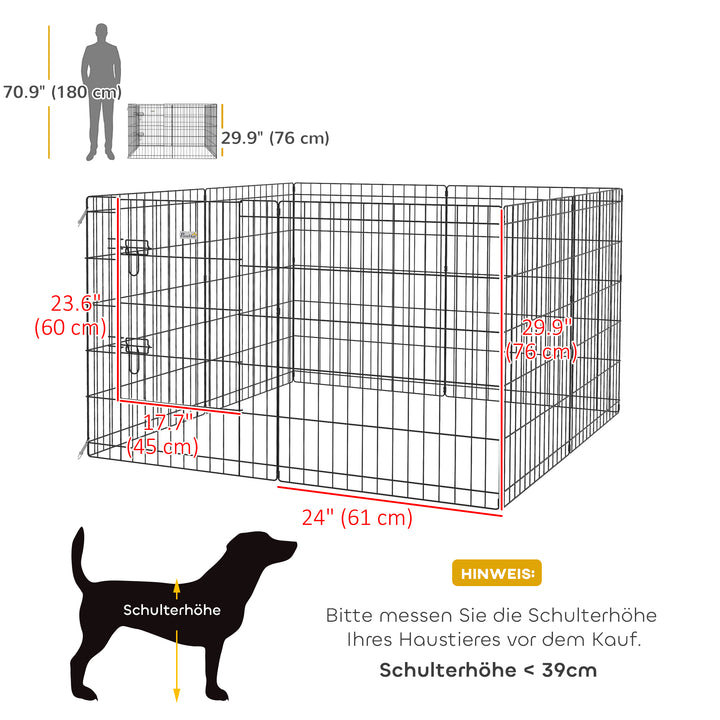 70.9" (180 cm)

29.9" (76 cm)

23.6" (60 cm)

29.9" (76 cm)

17.7" (45 cm)

24" (61 cm)

Schulterhöhe

HINWEIS:

Bitte messen Sie die Schulterhöhe Ihres Haustieres vor dem Kauf.

Schulterhöhe < 39cm