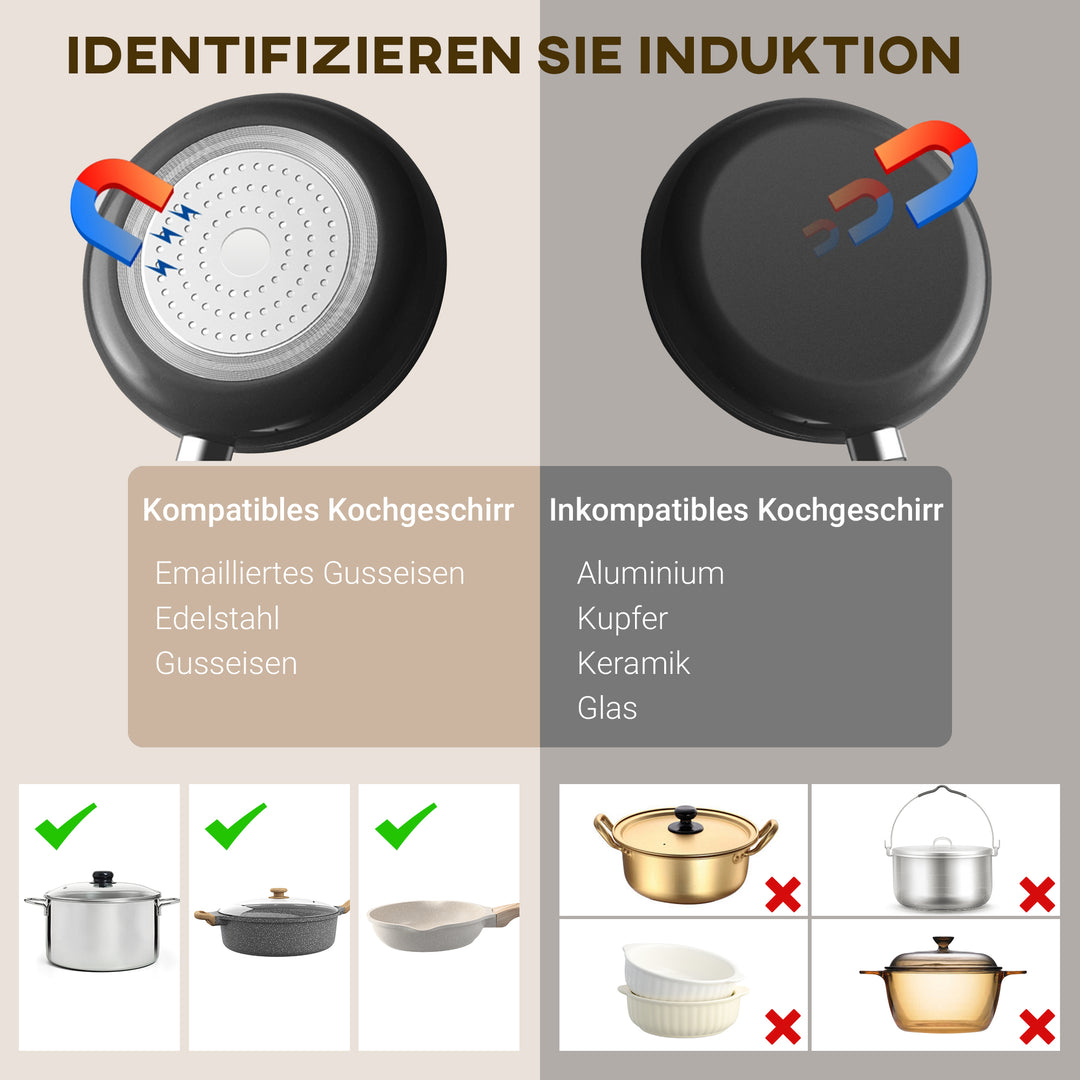 IDENTIFIZIEREN SIE INDUKTION

Kompatibles Kochgeschirr

Emailliertes Gusseisen
Edelstahl
Gusseisen

Inkompatibles Kochgeschirr

Aluminium
Kupfer
Keramik
Glas