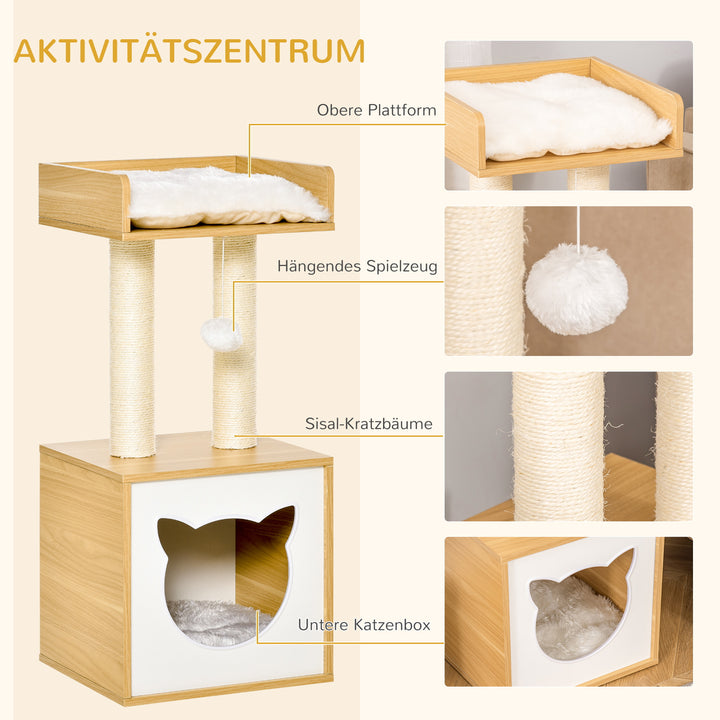 AKTIVITÄTSZENTRUM

Obere Plattform

Hängendes Spielzeug

Sisal-Kratzbäume

Untere Katzenbox