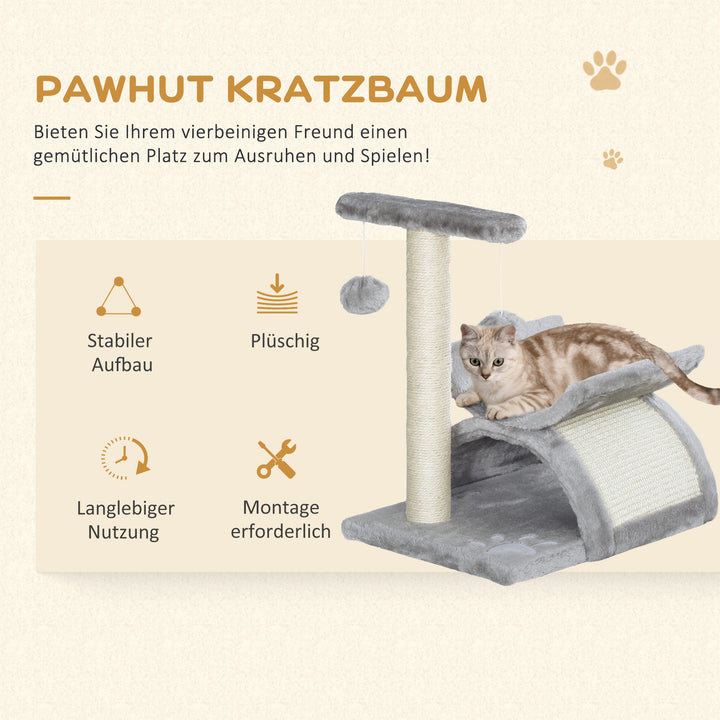 PAWHUT KRATZBAUM

Bieten Sie Ihrem vierbeinigen Freund einen gemütlichen Platz zum Ausruhen und Spielen!

Stabiler Aufbau

Plüschig

Langlebiger Nutzung

Montage erforderlich