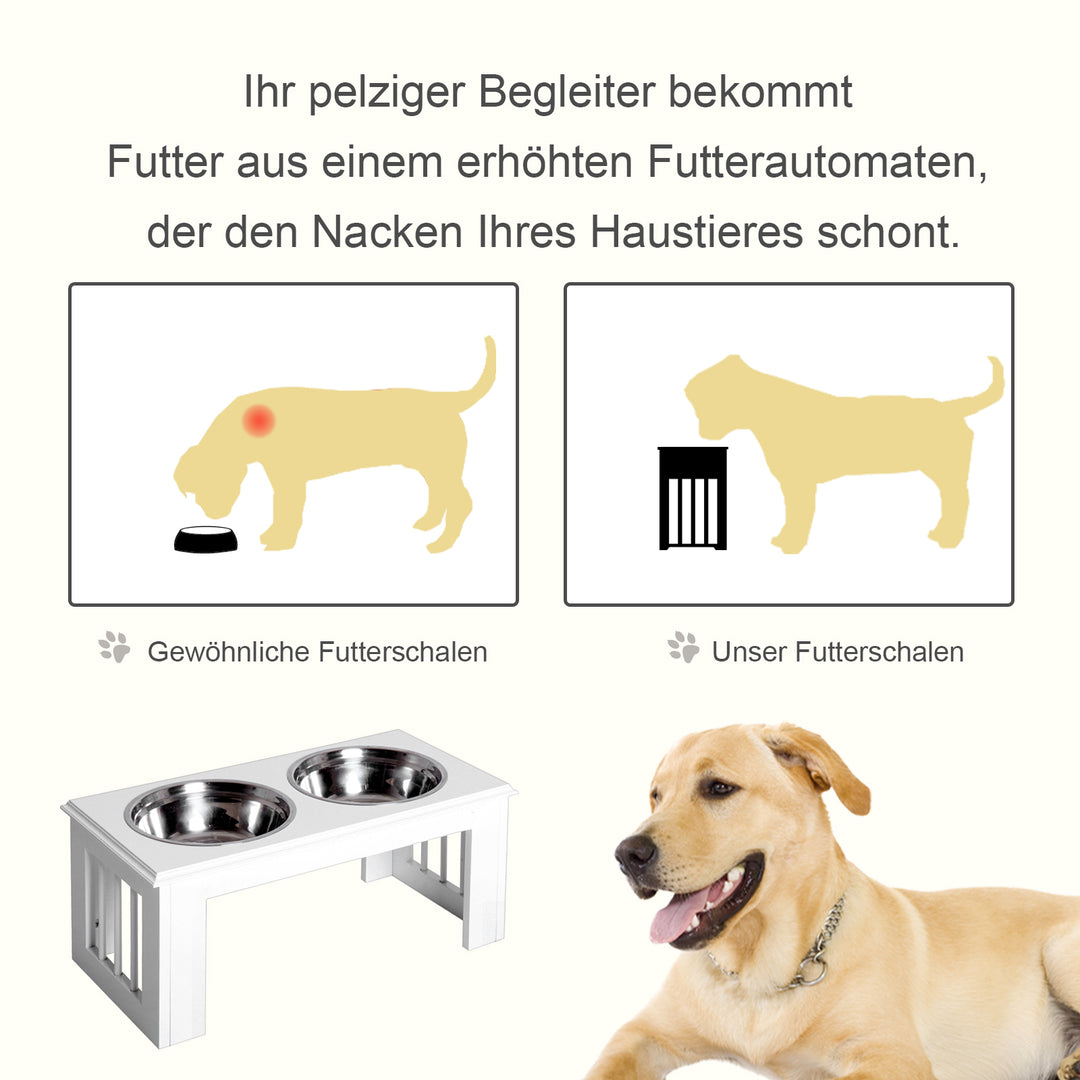 Ihr pelziger Begleiter bekommt Futter aus einem erhöhten Futterautomaten, der den Nacken Ihres Haustieres schont.

Gewöhnliche Futterschalen

Unser Futterschalen