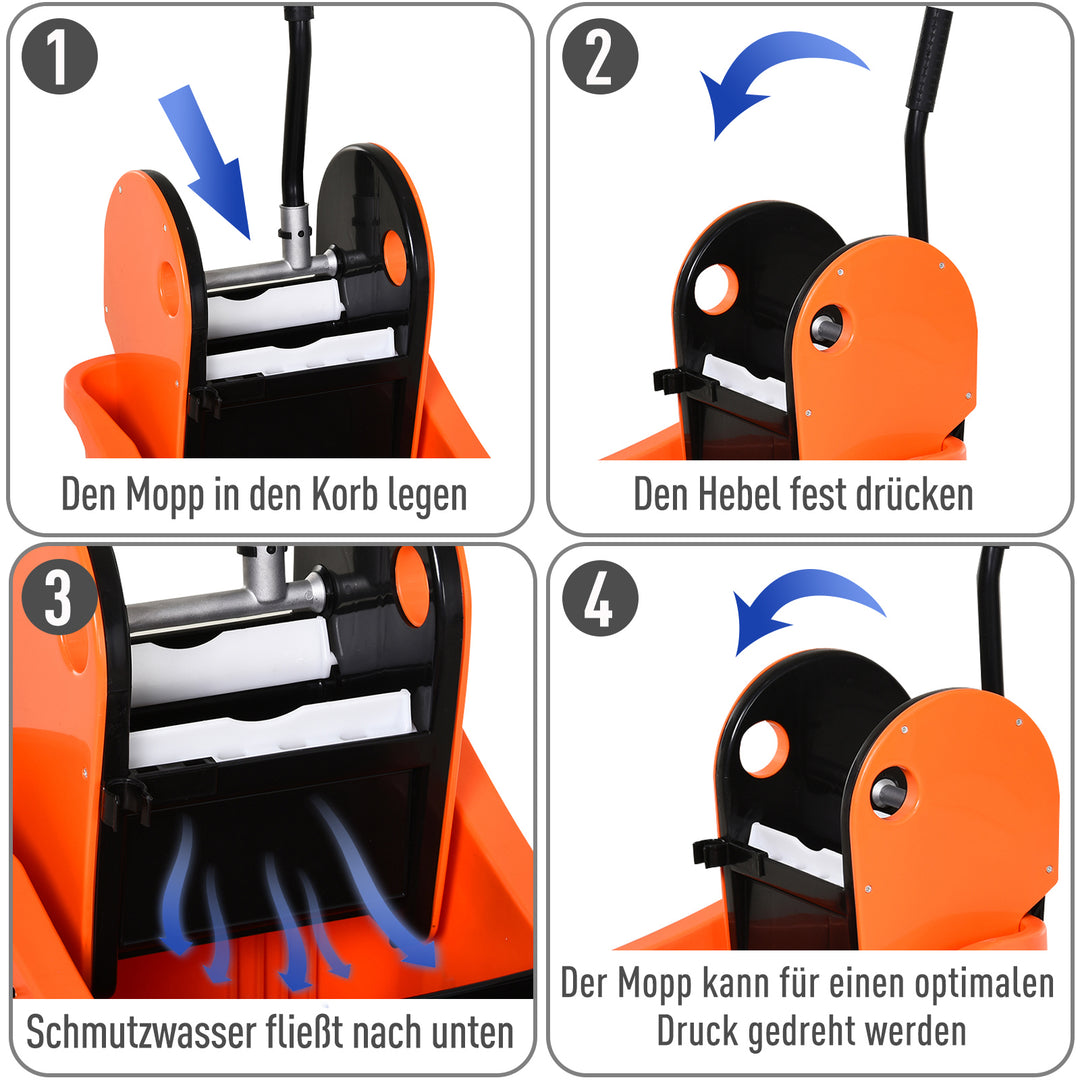 1

Den Mopp in den Korb legen

2

Den Hebel fest drücken

3

Schmutzwasser fließt nach unten

4

Der Mopp kann für einen optimalen Druck gedreht werden