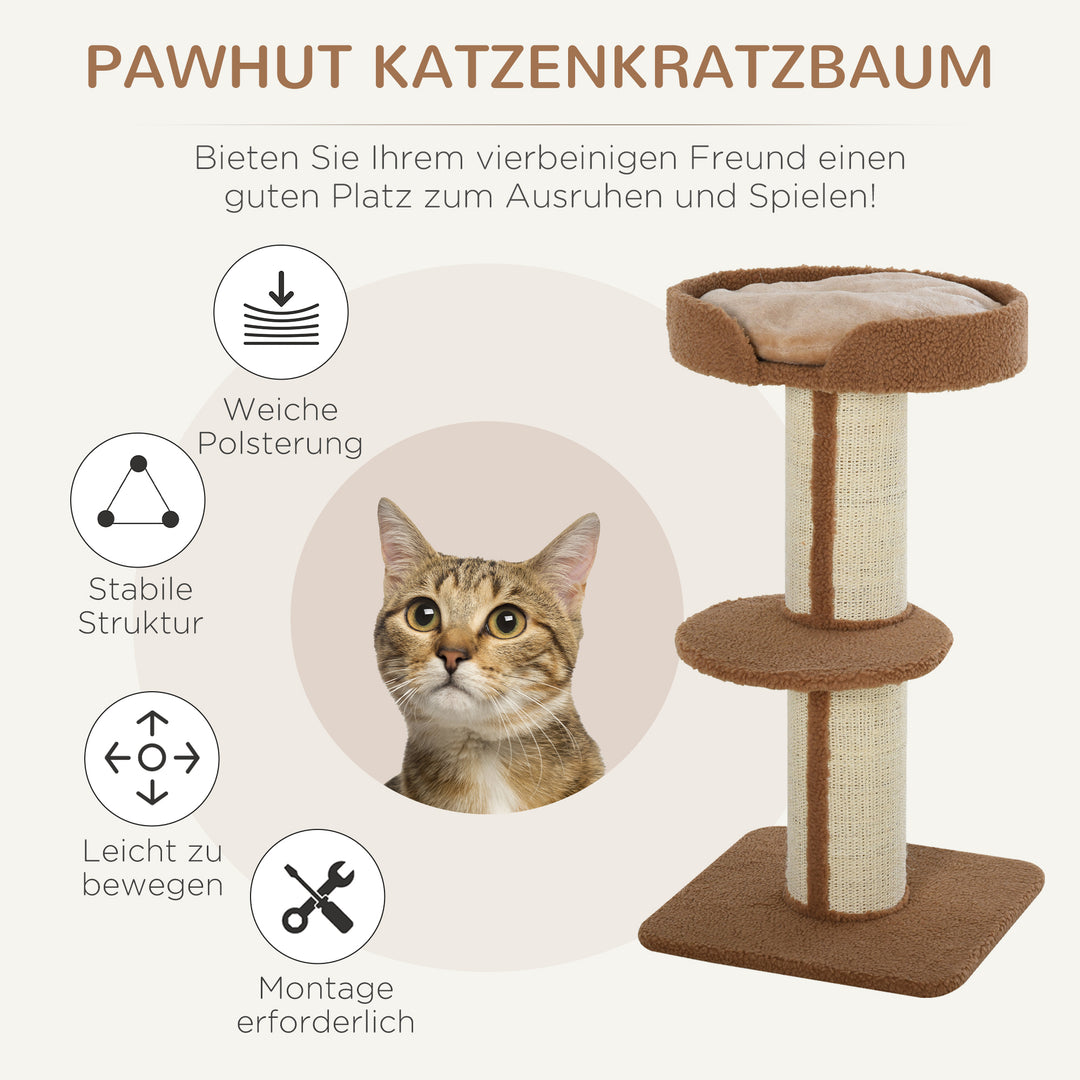 PAWHUT KATZENKRATZBAUM

Bieten Sie Ihrem vierbeinigen Freund einen guten Platz zum Ausruhen und Spielen!

Weiche Polsterung

Stabile Struktur

Leicht zu bewegen

Montage erforderlich