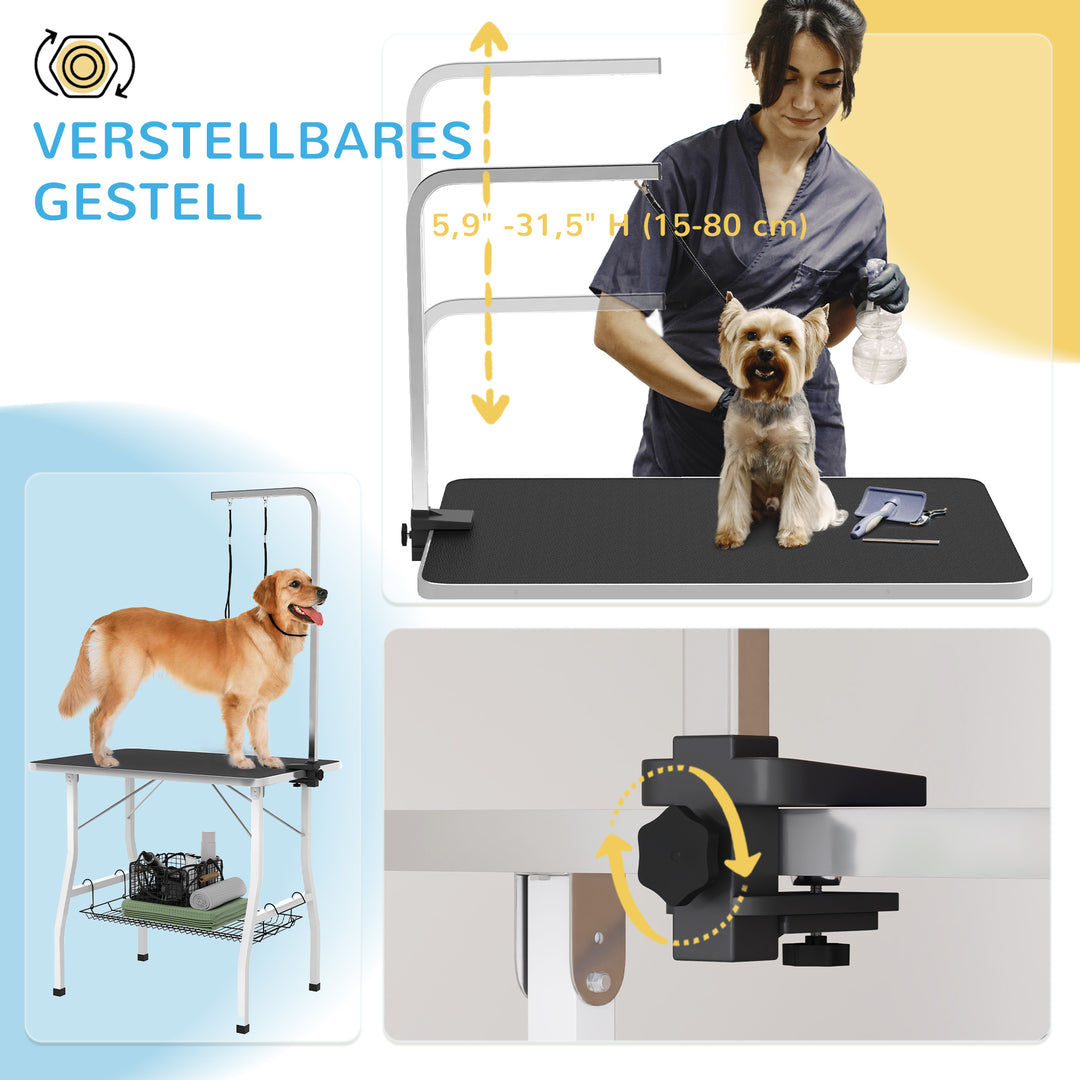 VERSTELLBARES GESTELL

5,9" -31,5" H (15-80 cm)