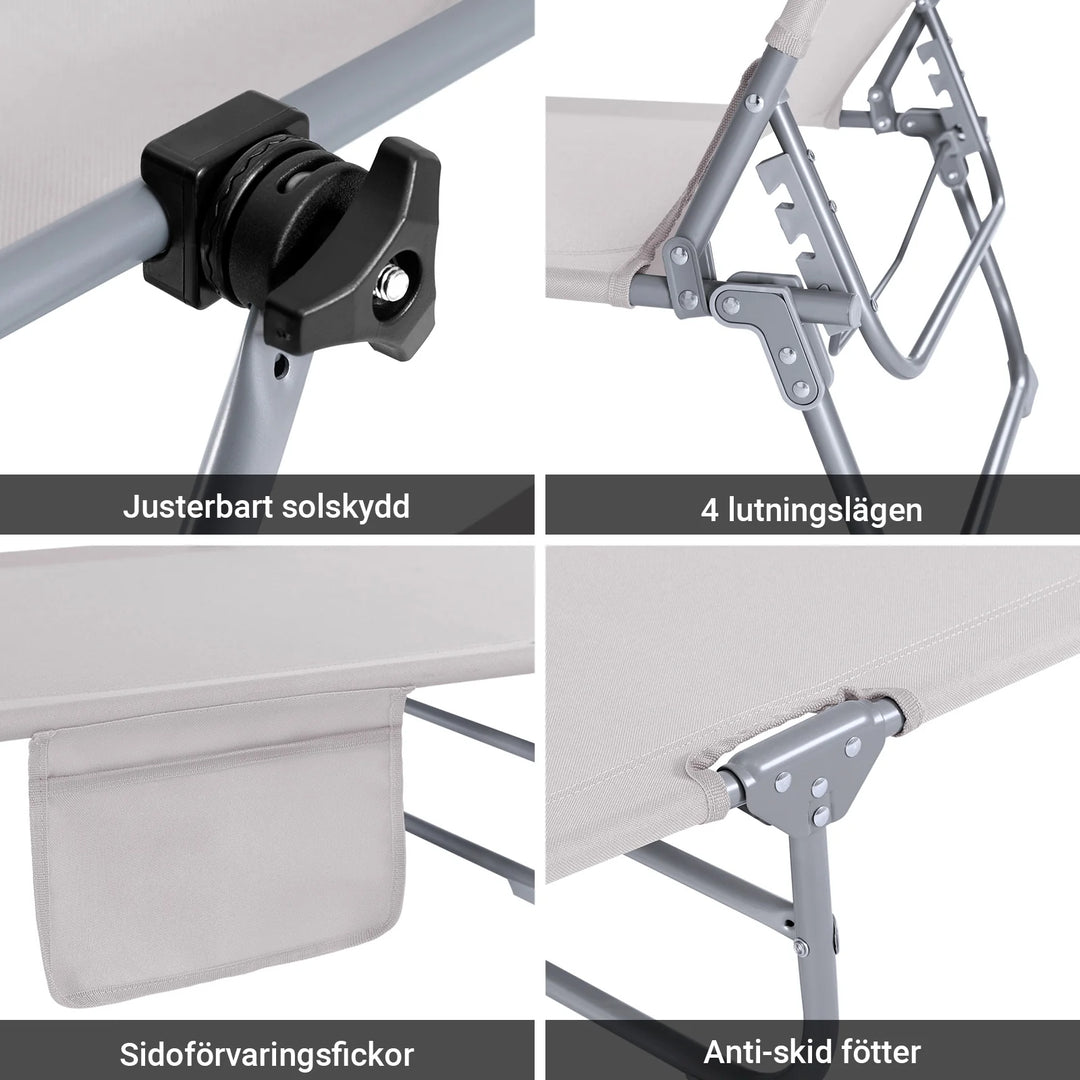 Justerbart solskydd

4 lutningslägen

Sidoförvaringsfickor

Anti-skid fötter