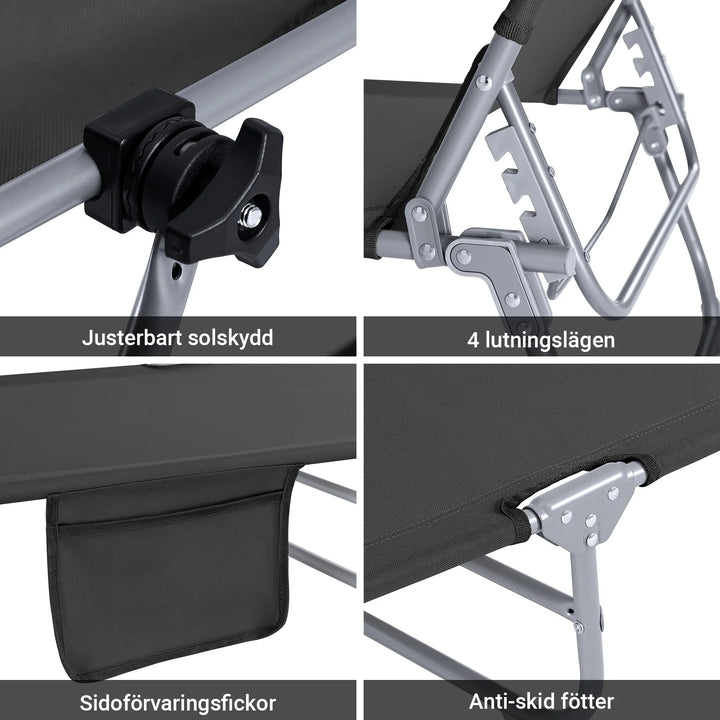 Justerbart solskydd

4 lutningslägen

Sidoförvaringsfickor

Anti-skid fötter