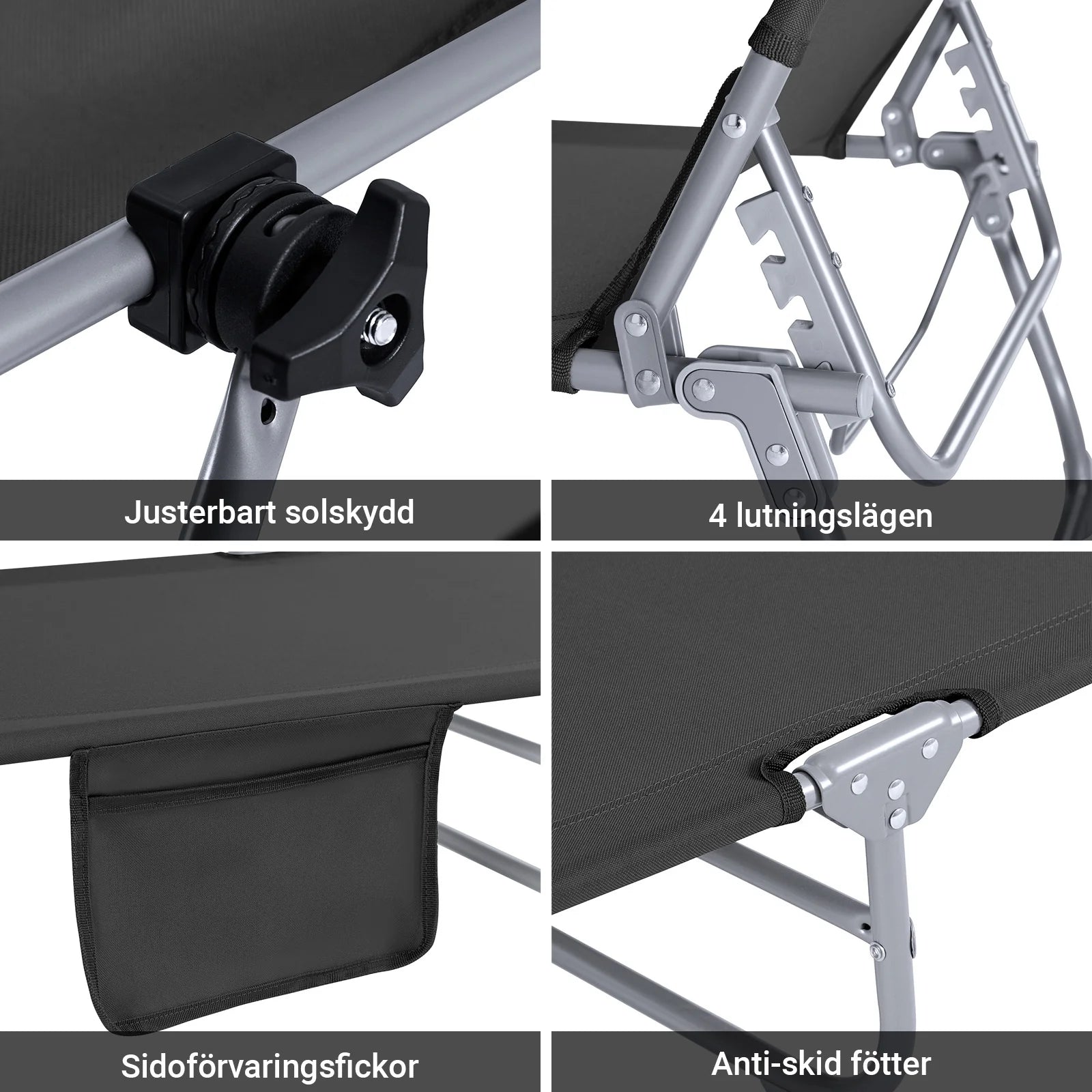 Justerbart solskydd

4 lutningslägen

Sidoförvaringsfickor

Anti-skid fötter