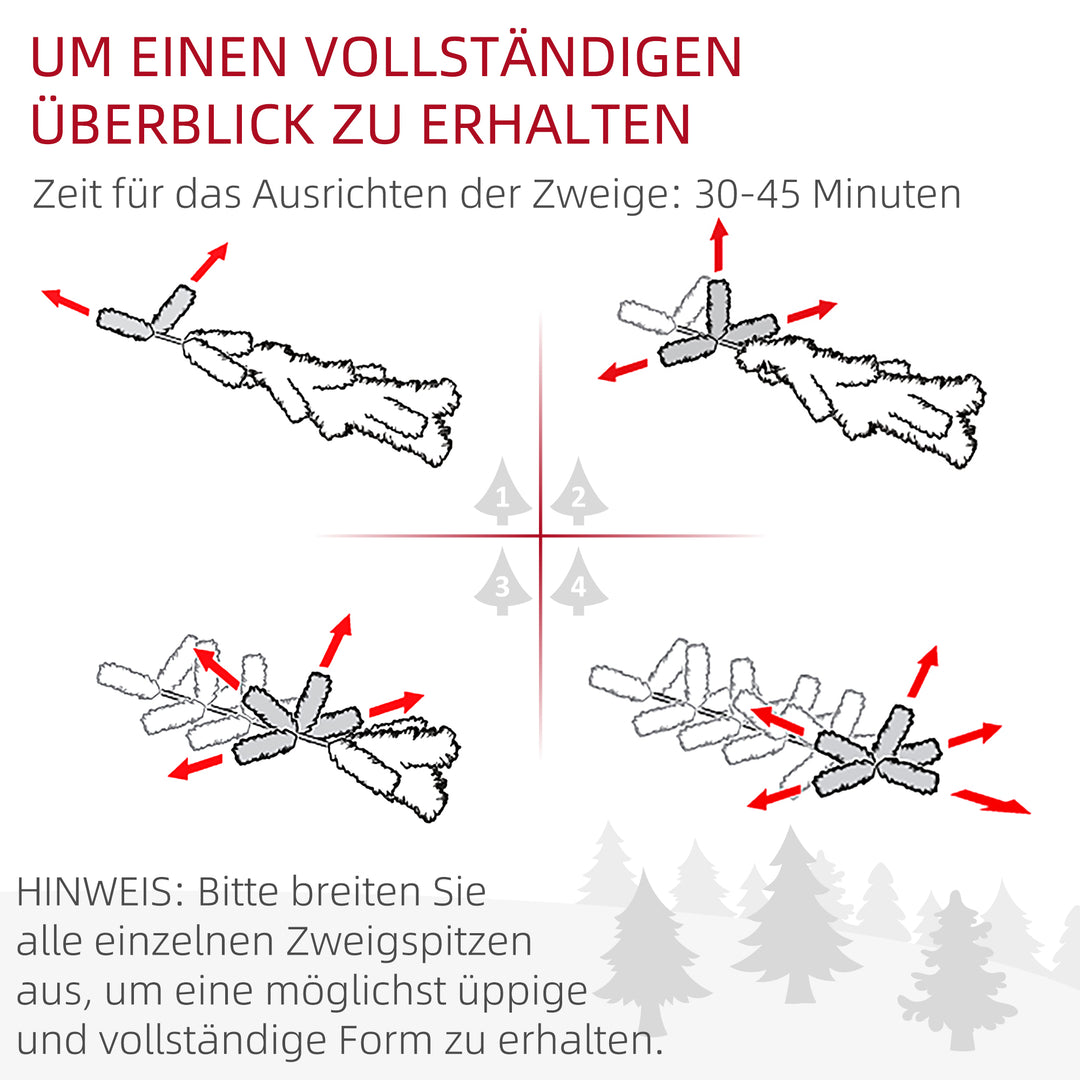 UM EINEN VOLLSTÄNDIGEN ÜBERBLICK ZU ERHALTEN

Zeit für das Ausrichten der Zweige: 30-45 Minuten

1

2

3

4

HINWEIS: Bitte breiten Sie alle einzelnen Zweigspitzen aus, um eine möglichst üppige und vollständige Form zu erhalten.