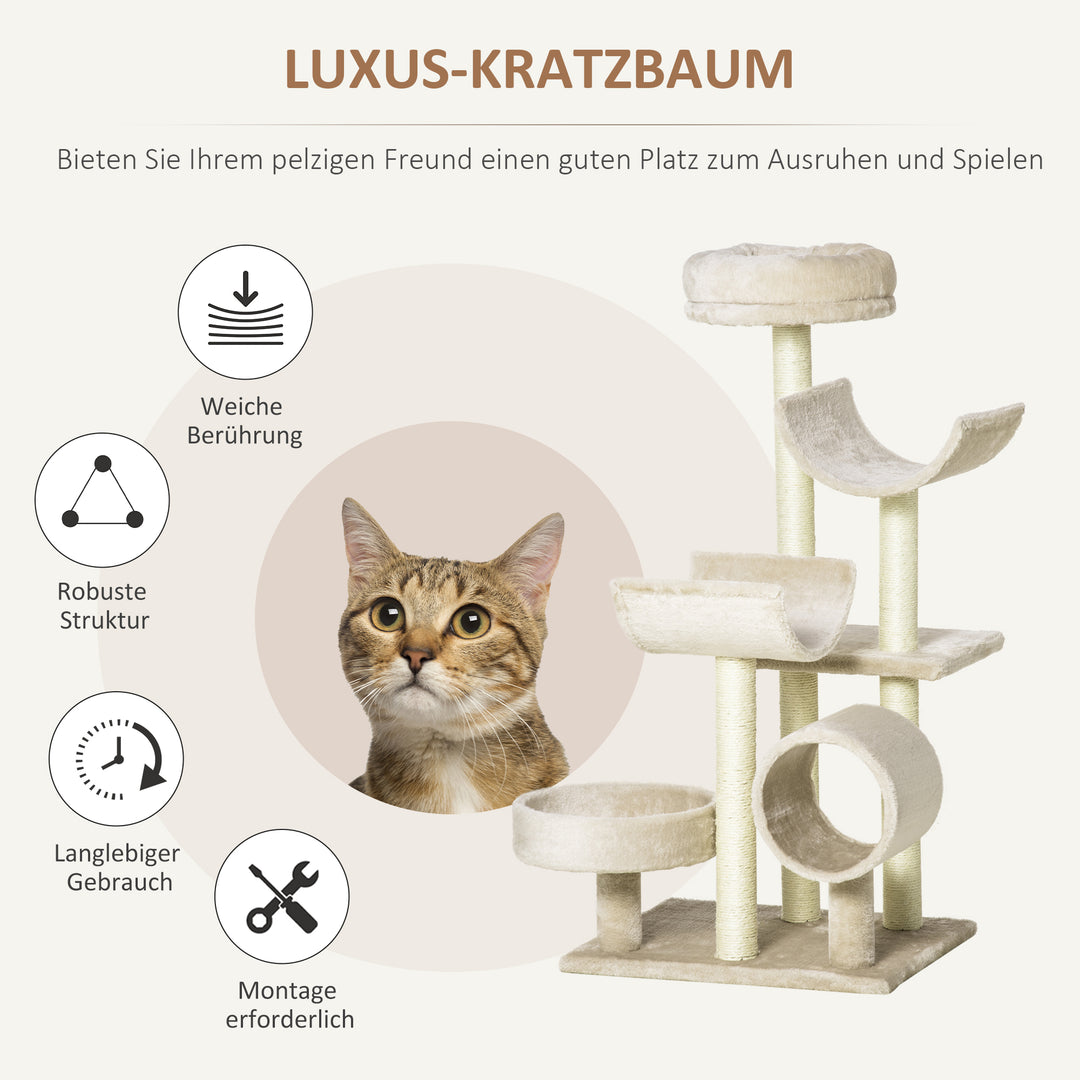 LUXUS-KRATZBAUM

Bieten Sie Ihrem pelzigen Freund einen guten Platz zum Ausruhen und Spielen

Weiche Berührung

Robuste Struktur

Langlebiger Gebrauch

Montage erforderlich