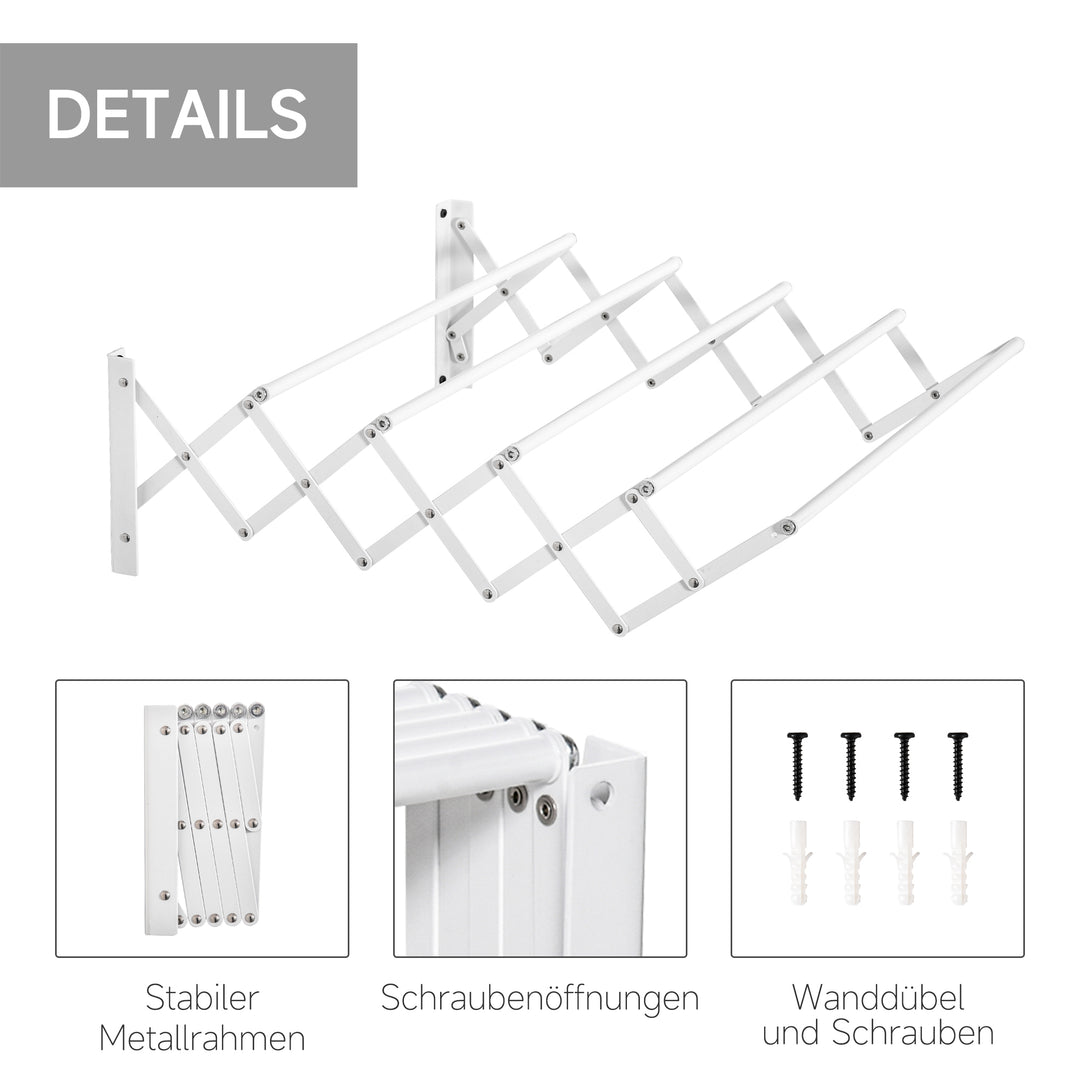 DETAILS

Stabiler Metallrahmen

Schraubenöffnungen

Wanddübel und Schrauben