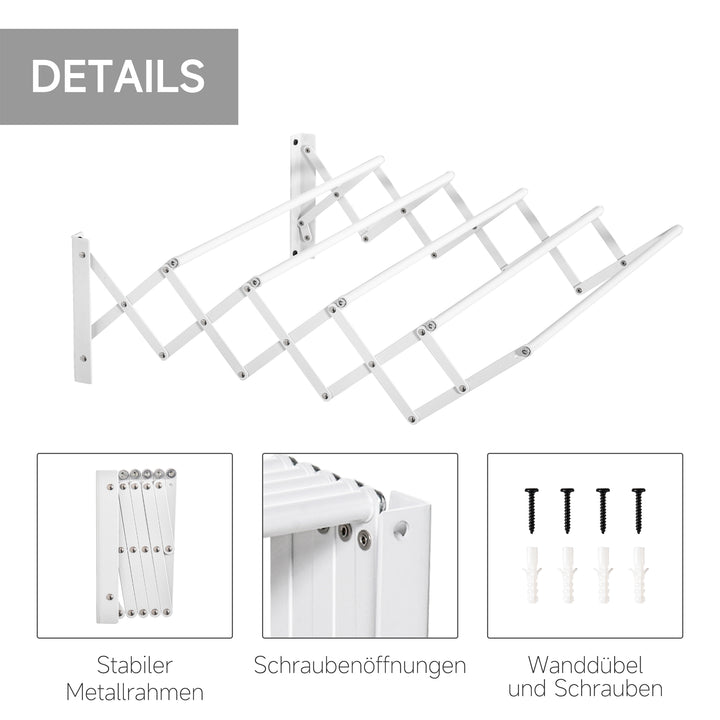 DETAILS

Stabiler Metallrahmen

Schraubenöffnungen

Wanddübel und Schrauben