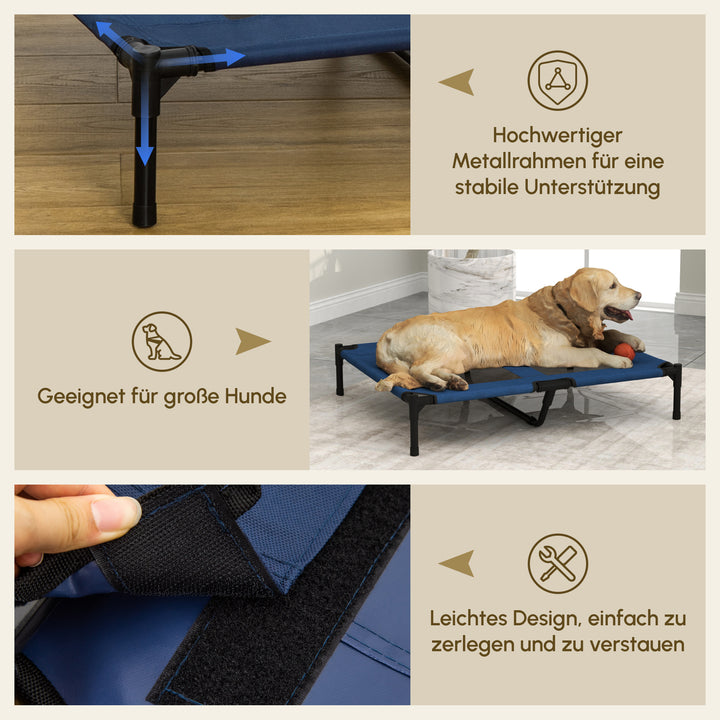 Hochwertiger Metallrahmen für eine stabile Unterstützung

Geeignet für große Hunde

Leichtes Design, einfach zu zerlegen und zu verstauen