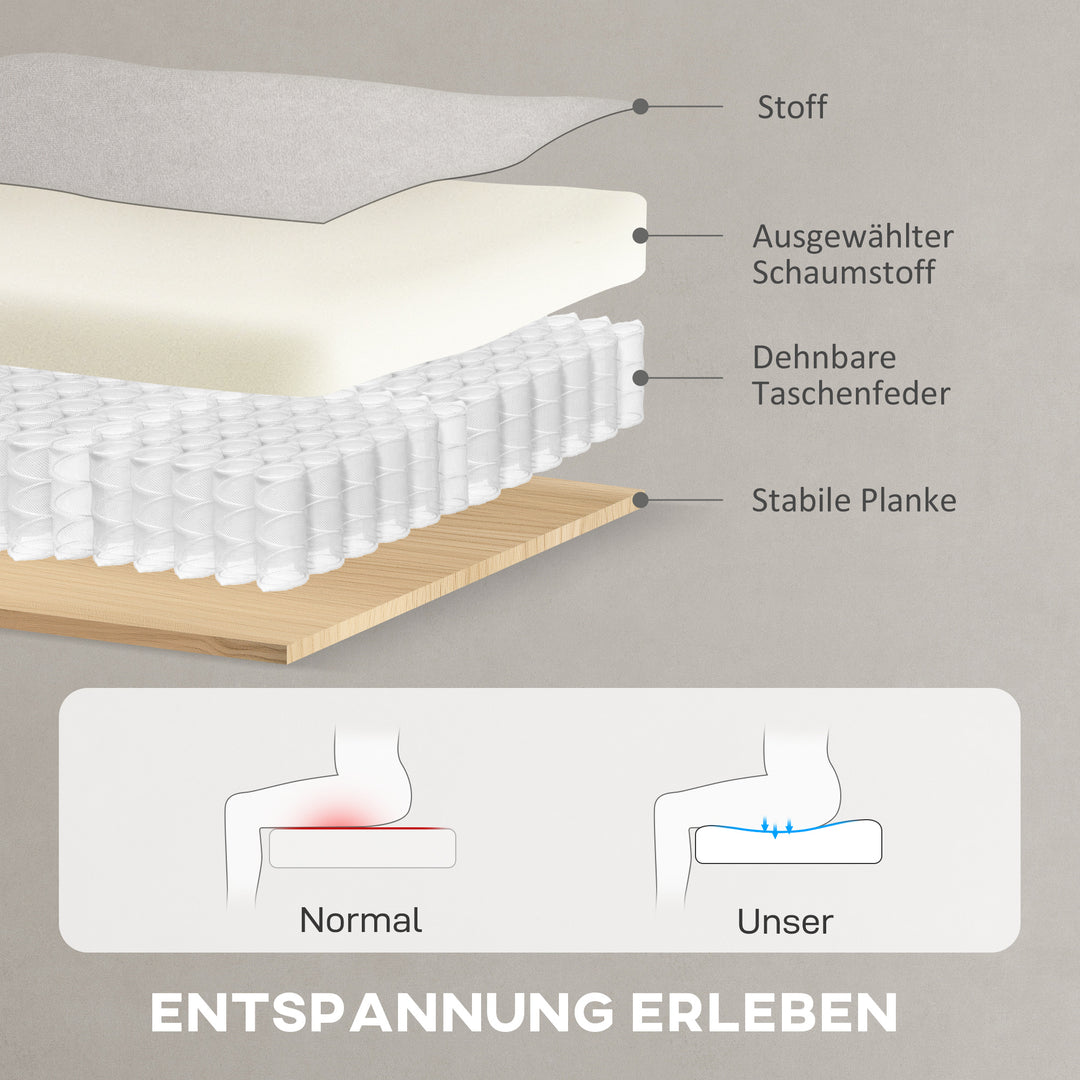 Stoff

Ausgewählter Schaumstoff

Dehnbare Taschenfeder

Stabile Planke

Normal

Unser

ENTSPANNUNG ERLEBEN