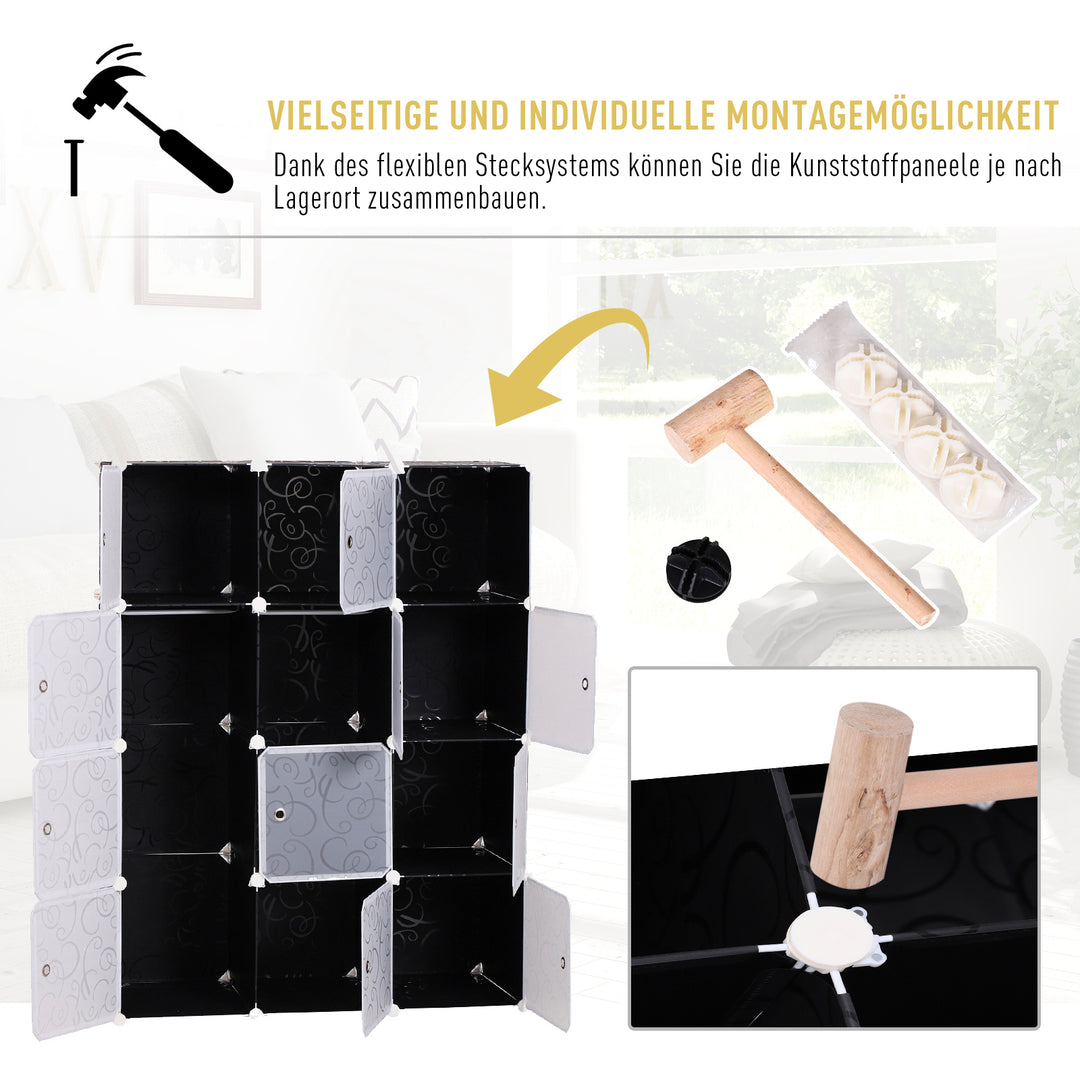 VIELSEITIGE UND INDIVIDUELLE MONTAGEMÖGLICHKEIT

Dank des flexiblen Stecksystems können Sie die Kunststoffpaneele je nach Lagerort zusammenbauen.